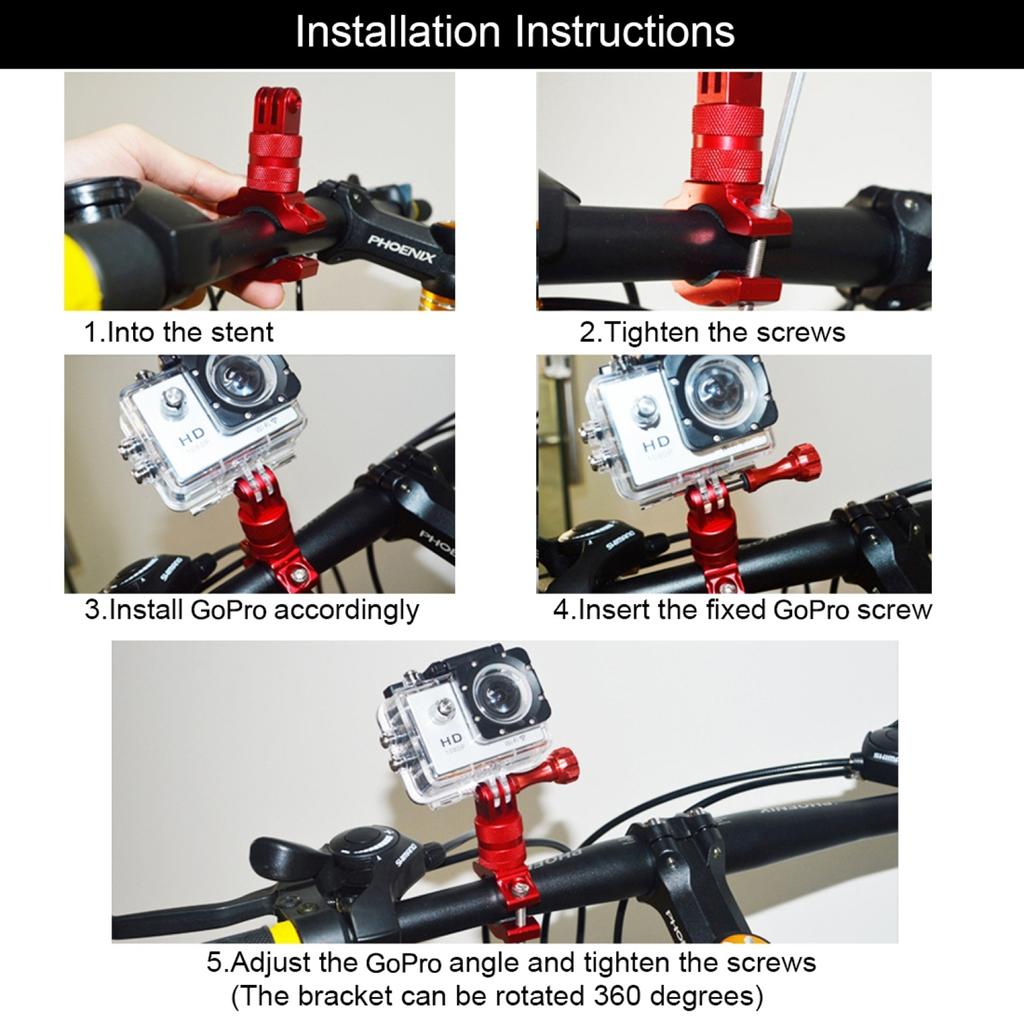 Installation Instructions

PHOENIX

1.Into the stent

2.Tighten the screws

HD

3.Install GoPro accordingly

HD

4.Insert the fixed GoPro screw

HD

5.Adjust the GoPro angle and tighten the screws
(The bracket can be rotated 360 degrees)