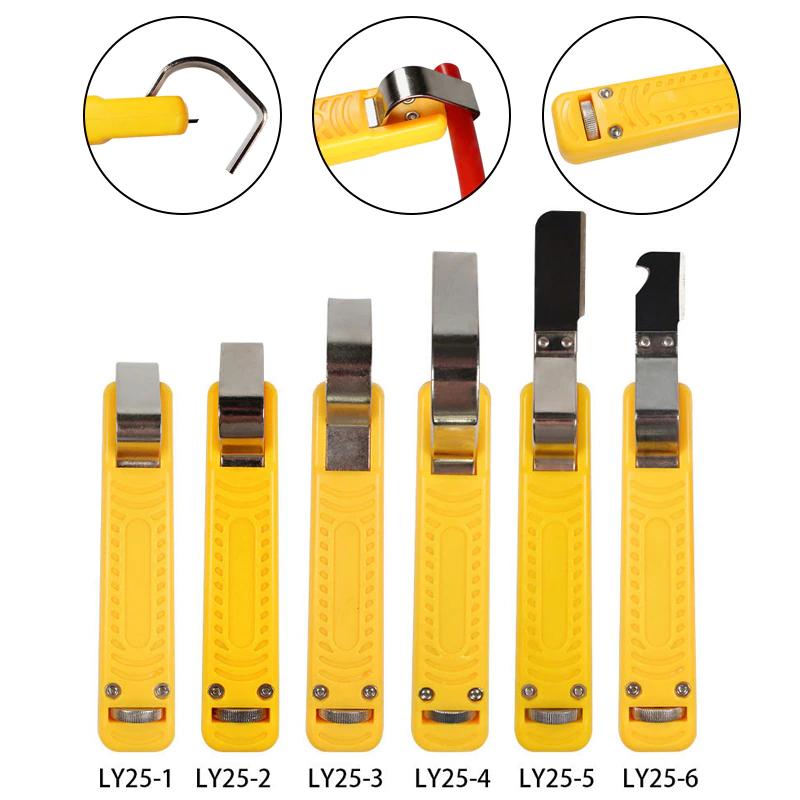 LY25-1 LY25-2 LY25-3 LY25-4 LY25-5 LY25-6