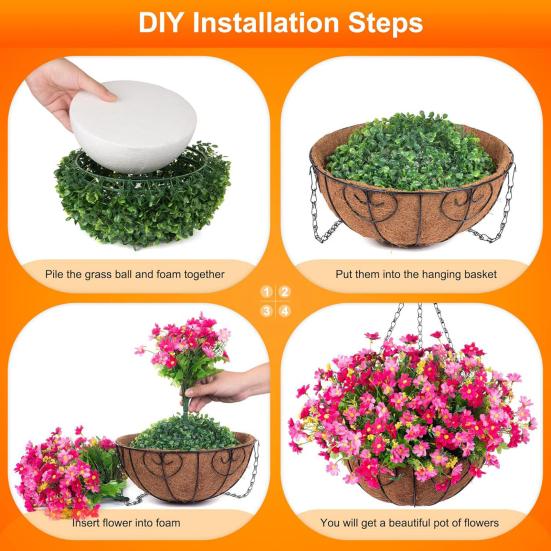 DIY Installation Steps

Pile the grass ball and foam together

Put them into the hanging basket

1 2
3 4

Insert flower into foam

You will get a beautiful pot of flowers