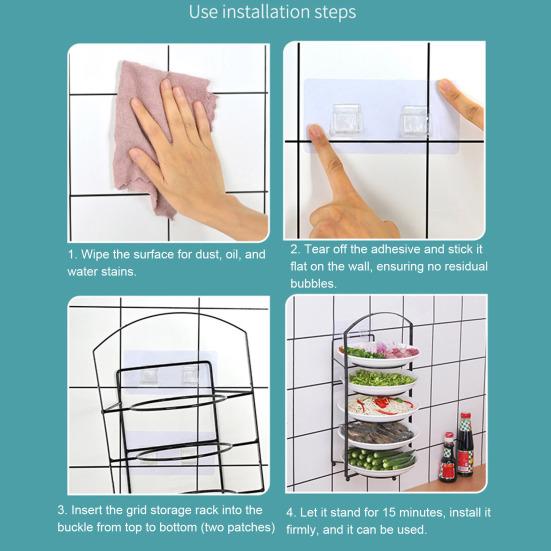 Use installation steps

1. Wipe the surface for dust, oil, and water stains.

2. Tear off the adhesive and stick it flat on the wall, ensuring no residual bubbles.

3. Insert the grid storage rack into the buckle from top to bottom (two patches)

4. Let it stand for 15 minutes, install it firmly, and it can be used.