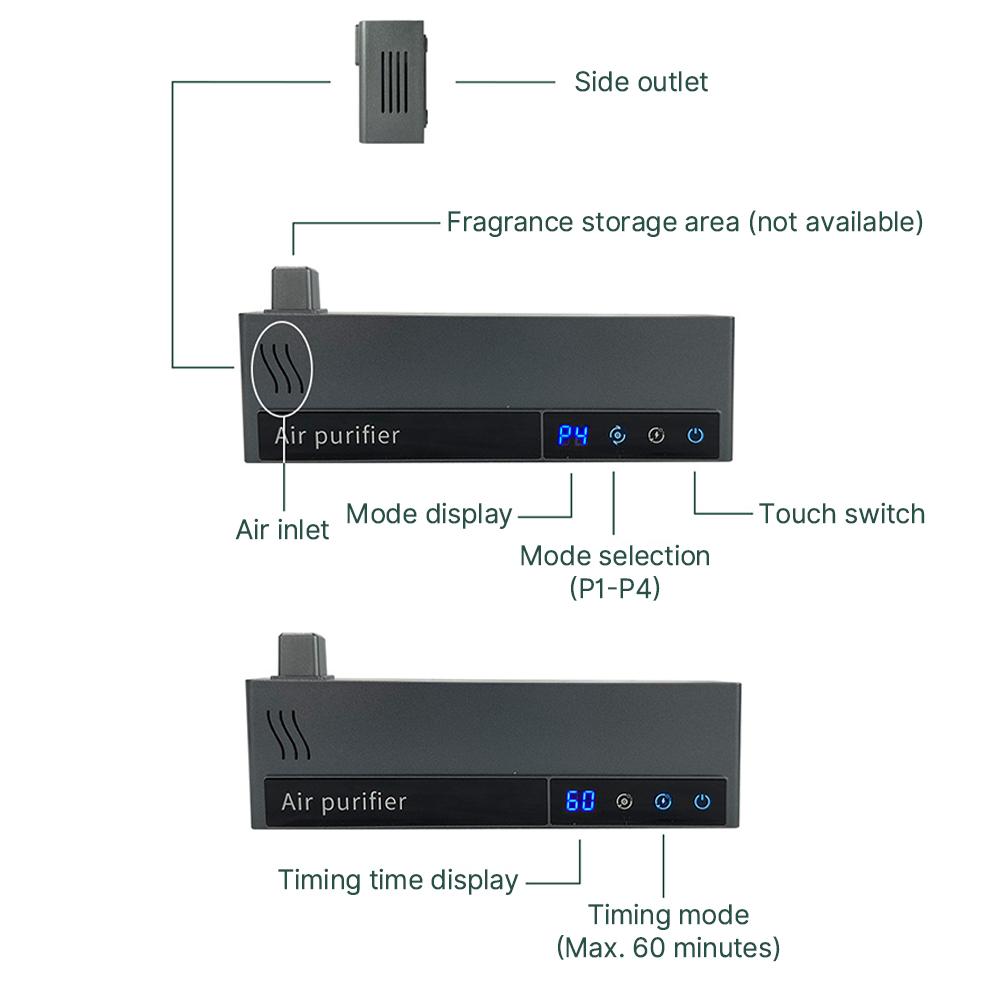 Side outlet

Fragrance storage area (not available)

Air purifier

P4

Air inlet

Mode display

Mode selection (P1-P4)

Touch switch

Air purifier

60

Timing time display

Timing mode (Max. 60 minutes)