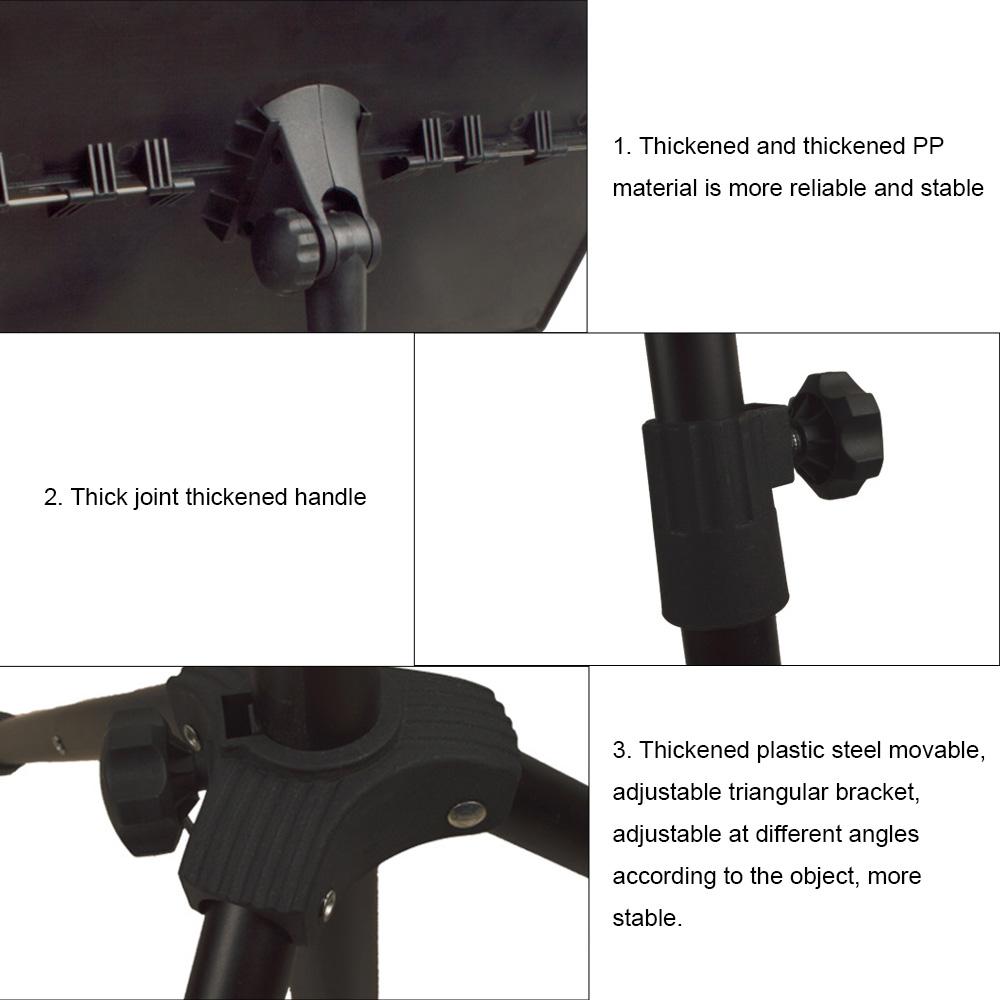 1. Thickened and thickened PP material is more reliable and stable

2. Thick joint thickened handle

3. Thickened plastic steel movable, adjustable triangular bracket, adjustable at different angles according to the object, more stable.