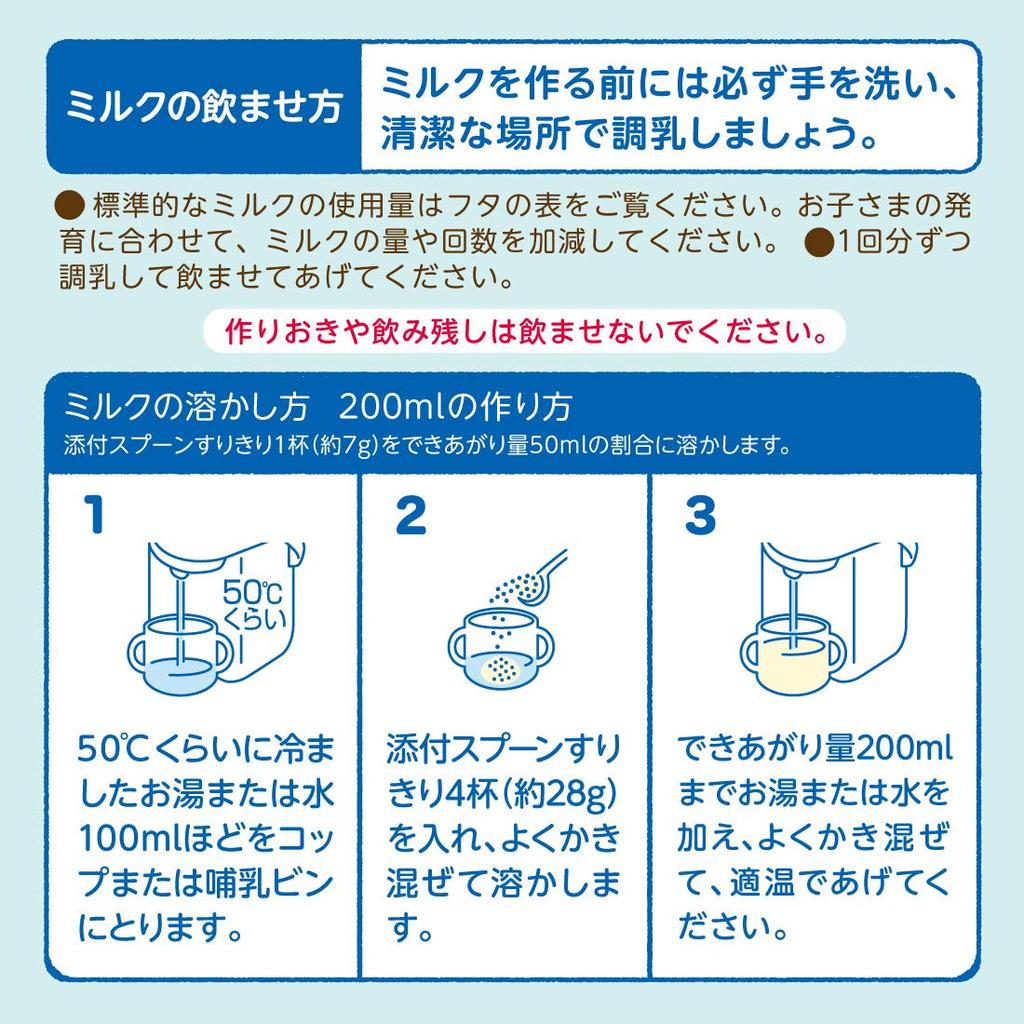 ミルクの飲ませ方

ミルクを作る前には必ず手を洗い、清潔な場所で調乳しましょう。

● 標準的なミルクの使用量はフタの表をご覧ください。お子さまの発育に合わせて、ミルクの量や回数を加減してください。 ●1回分ずつ調乳して飲ませてあげてください。

作りおきや飲み残しは飲ませないでください。

ミルクの溶かし方　200mlの作り方
添付スプーンすりきり1杯(約7g)をできあがり量50mlの割合に溶かします。

1
50℃くらい
50℃くらいに冷ましたお湯または水100mlほどをコップまたは哺乳ビンにとります。

2
添付スプーンすりきり4杯(約28g)を入れ、よくかき混ぜて溶かします。

3
できあがり量200mlまでお湯または水を加え、よくかき混ぜて、適温であげてください。