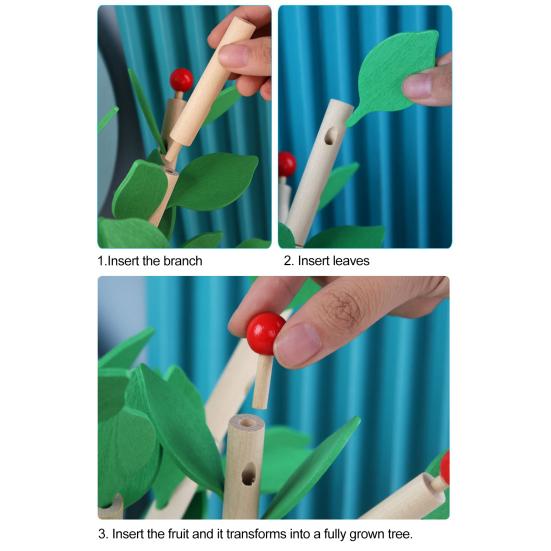 1.Insert the branch

2. Insert leaves

3. Insert the fruit and it transforms into a fully grown tree.