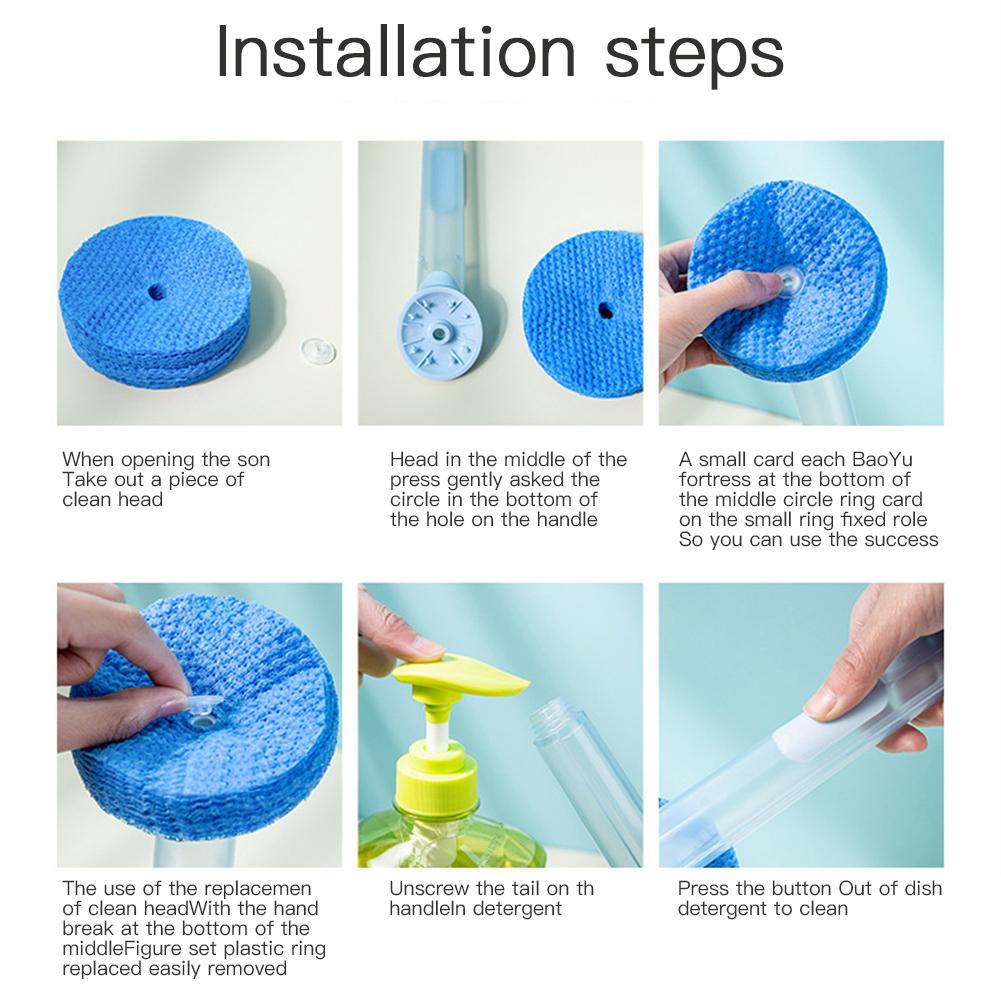 Installation steps

When opening the son Take out a piece of clean head

Head in the middle of the press gently asked the circle in the bottom of the hole on the handle

A small card each BaoYu fortress at the bottom of the middle circle ring card on the small ring fixed role So you can use the success

The use of the replacemen of clean headWith the hand break at the bottom of the middleFigure set plastic ring replaced easily removed

Unscrew the tail on th handleIn detergent

Press the button Out of dish detergent to clean