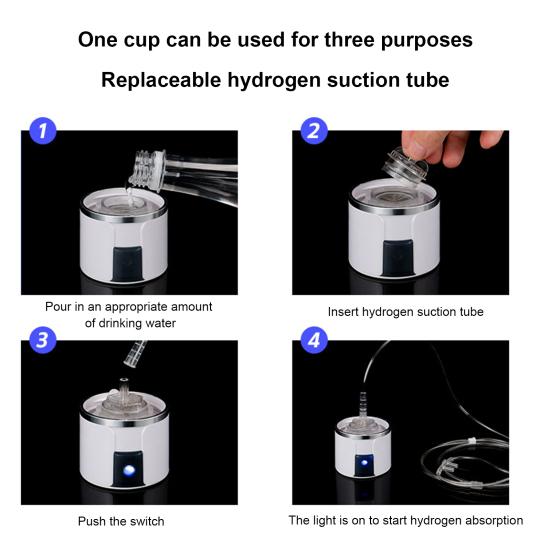 One cup can be used for three purposes

Replaceable hydrogen suction tube

1

Pour in an appropriate amount of drinking water

2

Insert hydrogen suction tube

3

Push the switch

4

The light is on to start hydrogen absorption