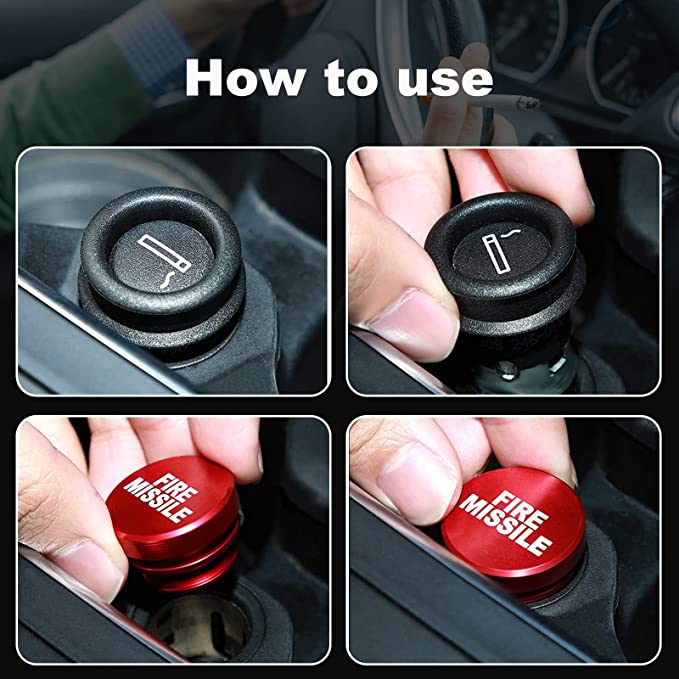 How to use

FIRE MISSILE

FIRE MISSILE