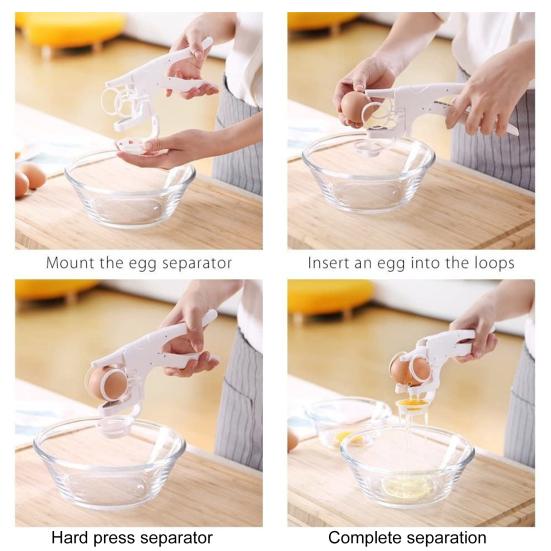 Mount the egg separator

Insert an egg into the loops

Hard press separator

Complete separation