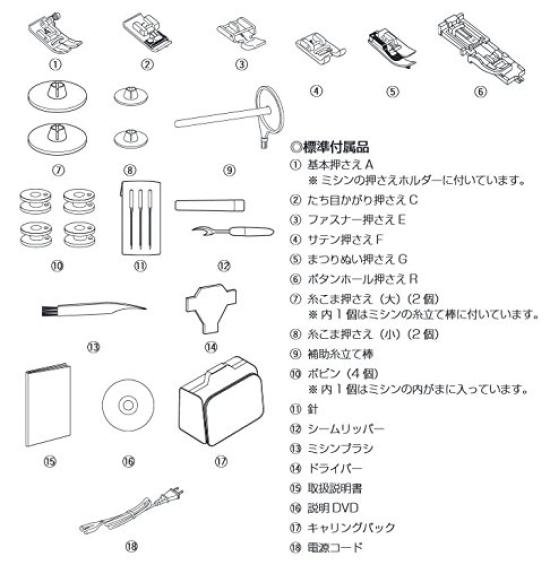 ①

②

③

④

⑤

⑥

⑦

⑧

⑨

⑩

⑪

⑫

⑬

⑭

⑮

⑯

⑰

⑱

◎標準付属品

① 基本押さえ A
※ ミシンの押さえホルダーに付いています。

② たち目かがり押さえ C

③ ファスナー押さえ E

④ サテン押さえ F

⑤ まつりぬい押さえ G

⑥ ボタンホール押さえ R

⑦ 糸こま押さえ（大）（2 個）
※ 内 1 個はミシンの糸立て棒に付いています。

⑧ 糸こま押さえ（小）（2 個）

⑨ 補助糸立て棒

⑩ ボビン（4 個）
※ 内 1 個はミシンの内がまに入っています。

⑪ 針

⑫ シームリッパー

⑬ ミシンブラシ

⑭ ドライバー

⑮ 取扱説明書

⑯ 説明 DVD

⑰ キャリングバック

⑱ 電源コード