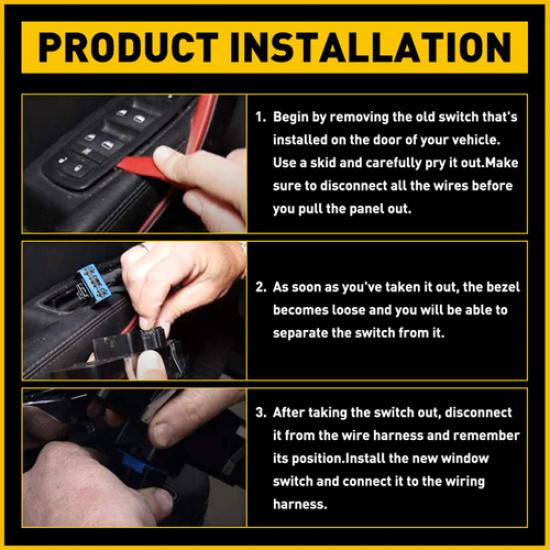 PRODUCT INSTALLATION

1. Begin by removing the old switch that's installed on the door of your vehicle. Use a skid and carefully pry it out.Make sure to disconnect all the wires before you pull the panel out.

2. As soon as you've taken it out, the bezel becomes loose and you will be able to separate the switch from it.

3. After taking the switch out, disconnect it from the wire harness and remember its position.Install the new window switch and connect it to the wiring harness.