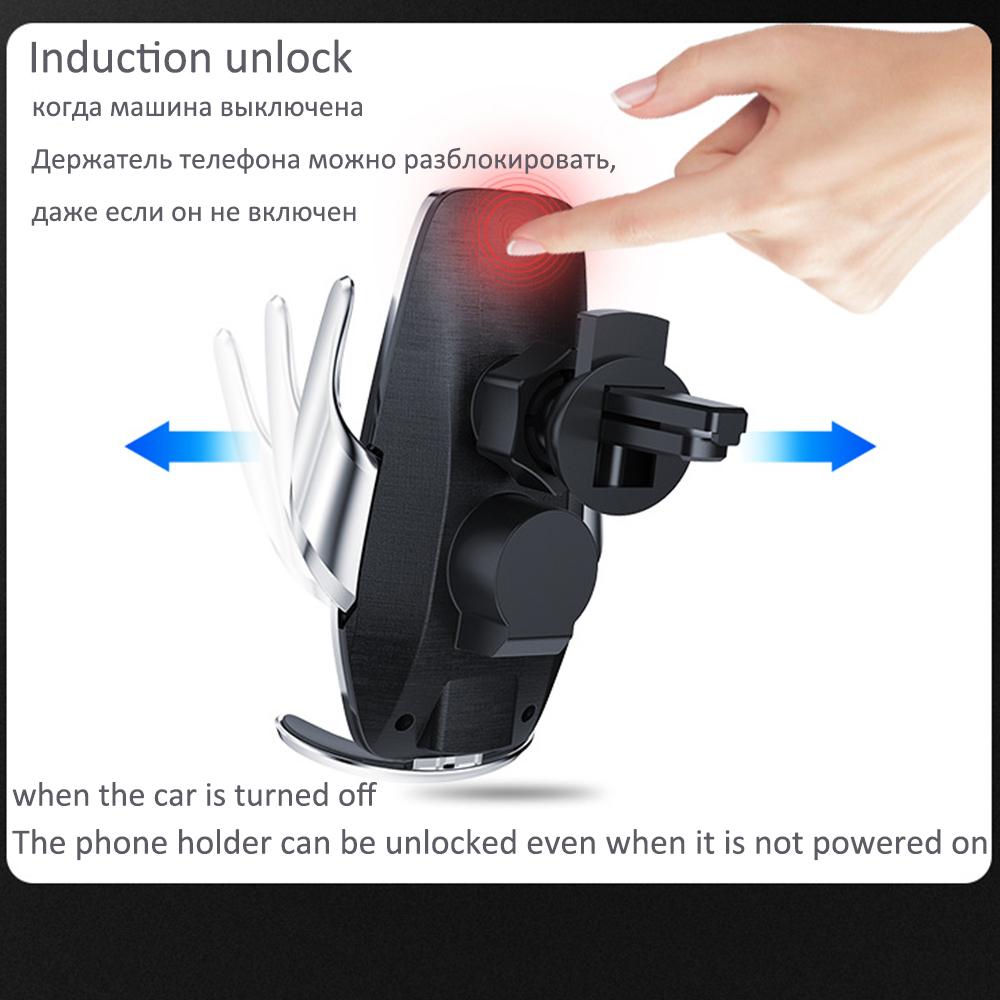 Induction unlock
когда машина выключена
Держатель телефона можно разблокировать,
даже если он не включен

when the car is turned off
The phone holder can be unlocked even when it is not powered on