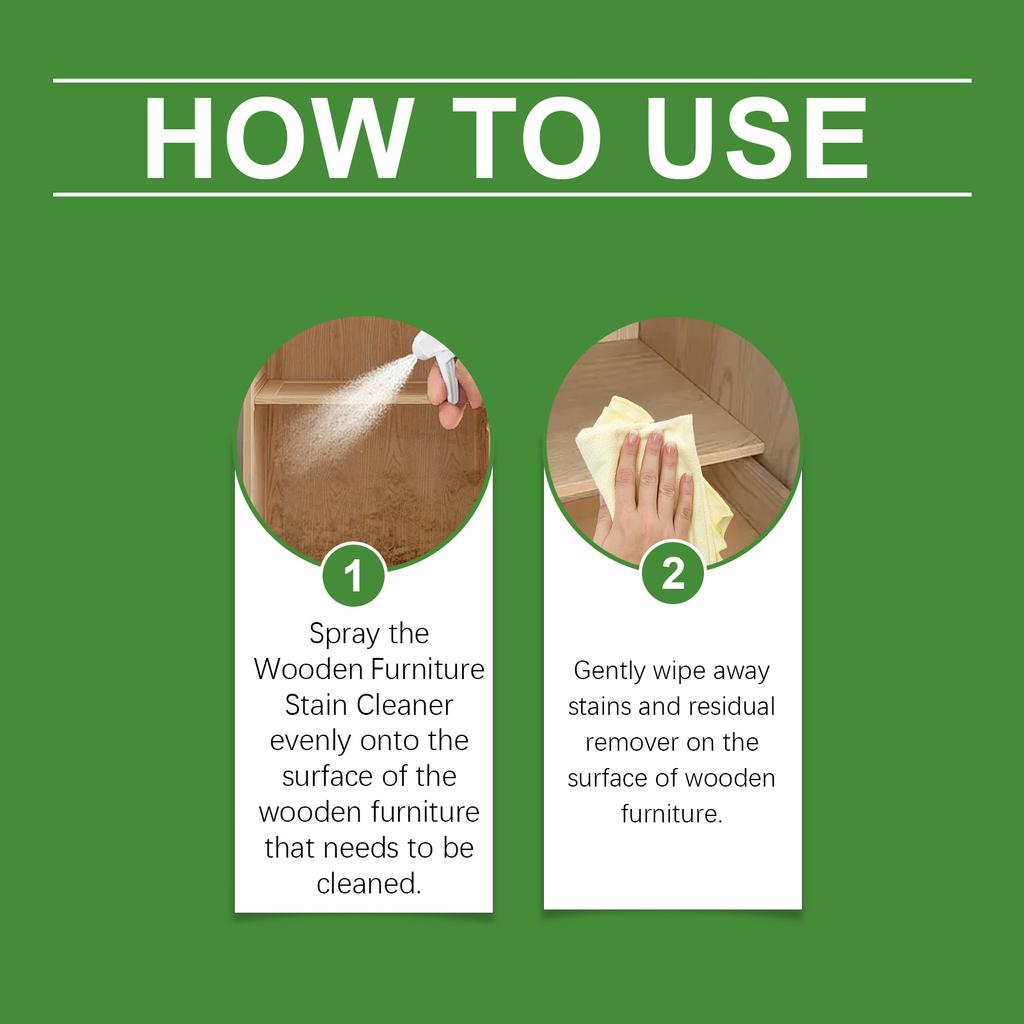 HOW TO USE

1

Spray the Wooden Furniture Stain Cleaner evenly onto the surface of the wooden furniture that needs to be cleaned.

2

Gently wipe away stains and residual remover on the surface of wooden furniture.