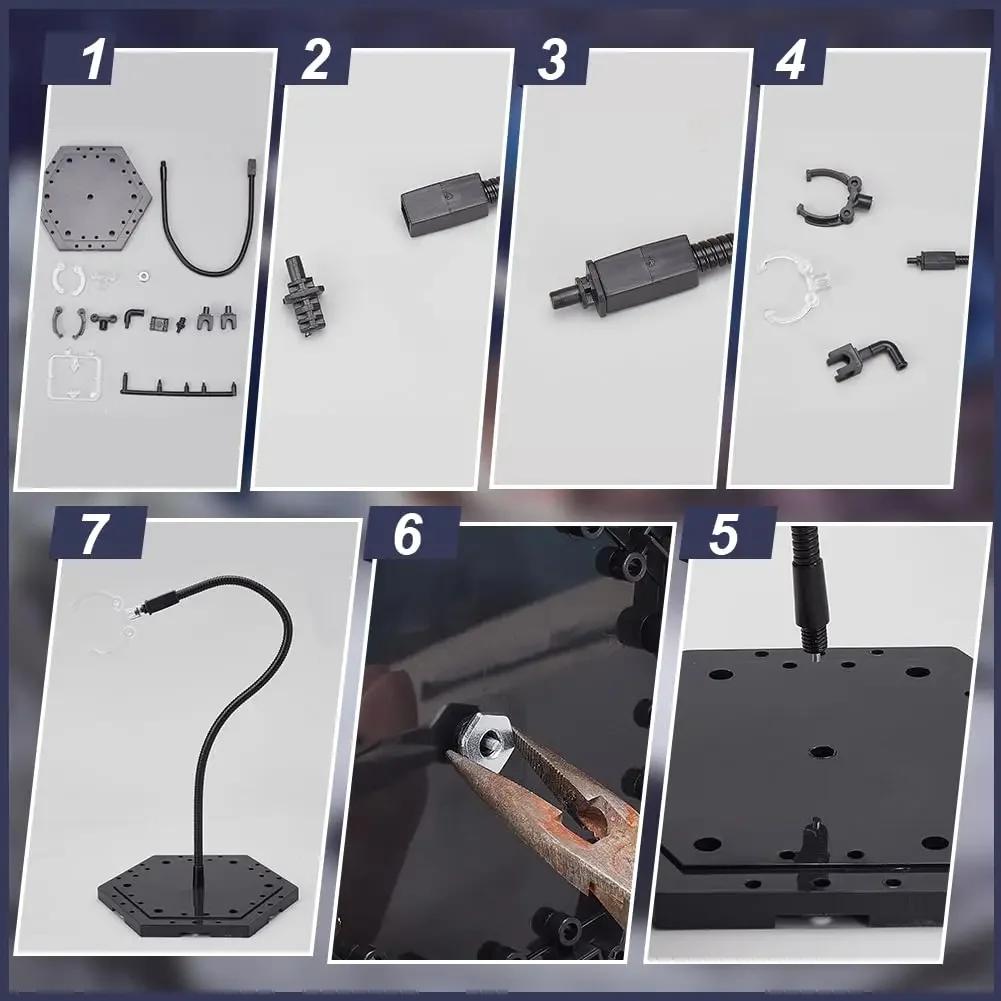 1

2

3

4

7

6

5