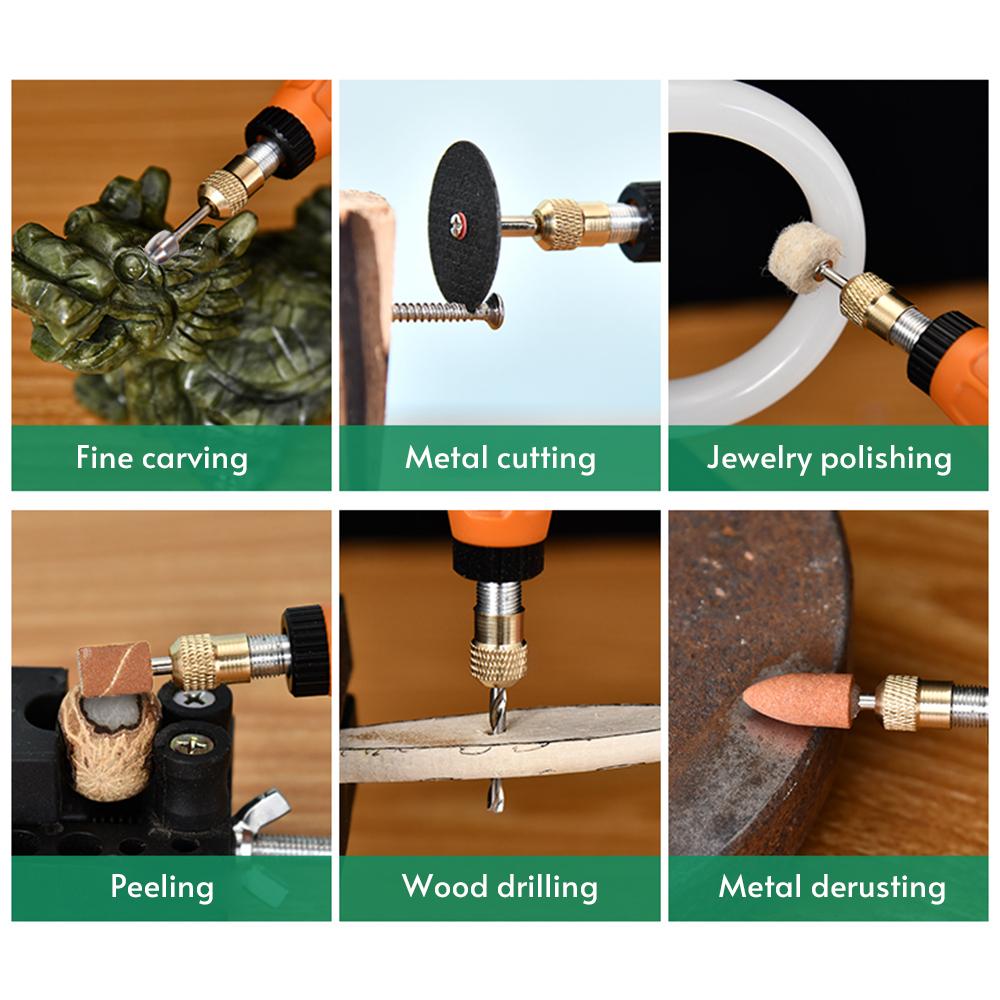 Fine carving

Metal cutting

Jewelry polishing

Peeling

Wood drilling

Metal derusting