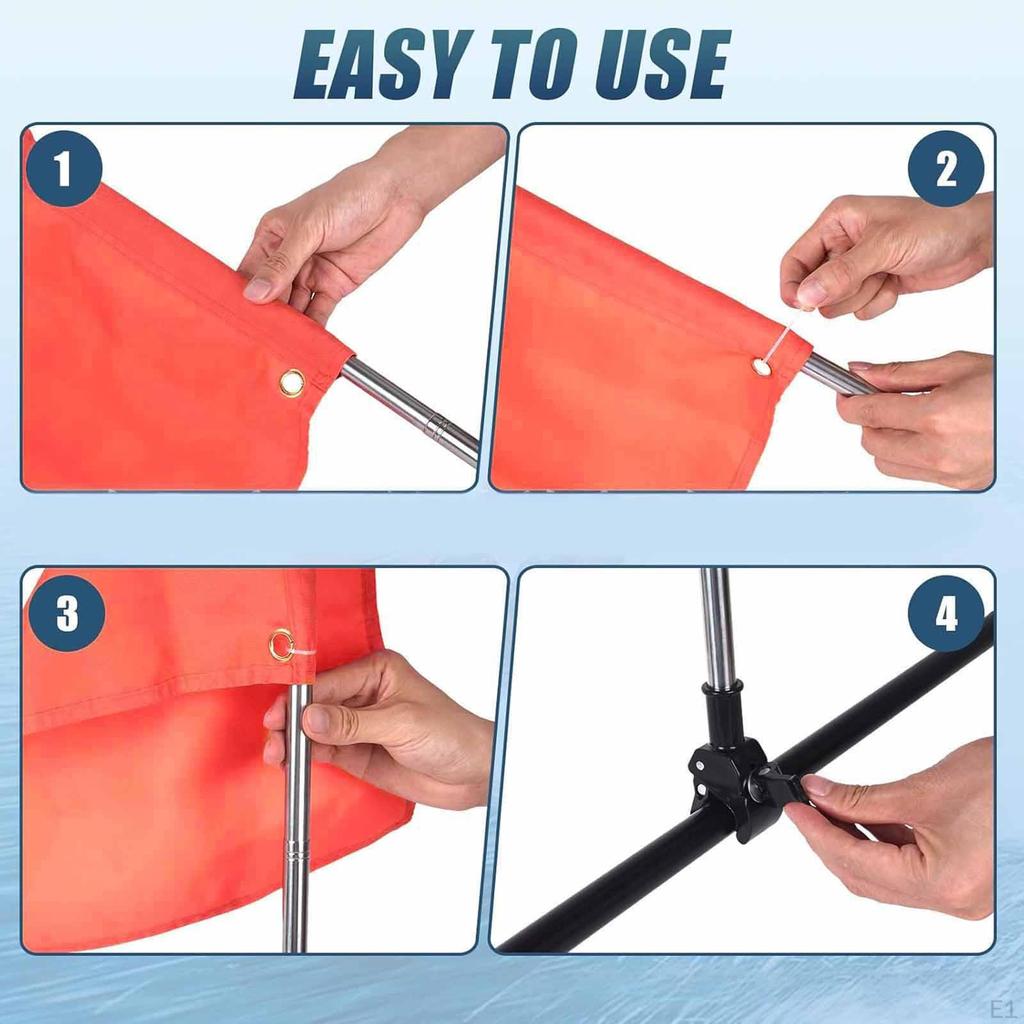 EASY TO USE

1

2

3

4

E1