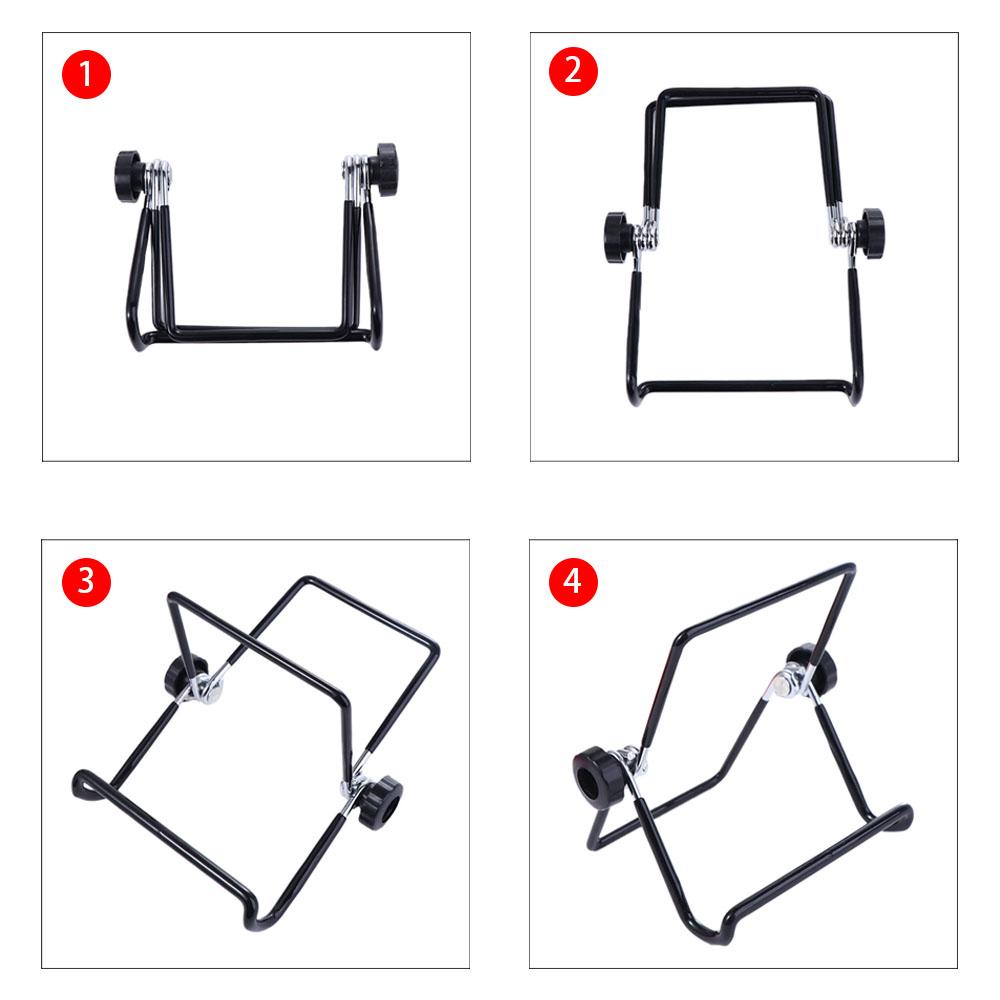 1

2

3

4