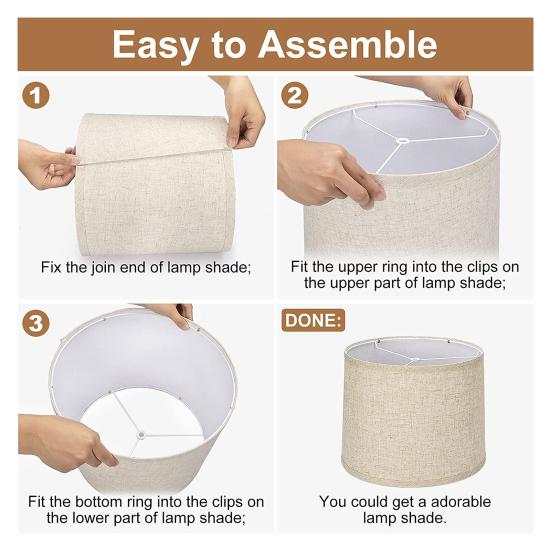 Easy to Assemble

1

Fix the join end of lamp shade;

2

Fit the upper ring into the clips on the upper part of lamp shade;

3

Fit the bottom ring into the clips on the lower part of lamp shade;

DONE:

You could get a adorable lamp shade.