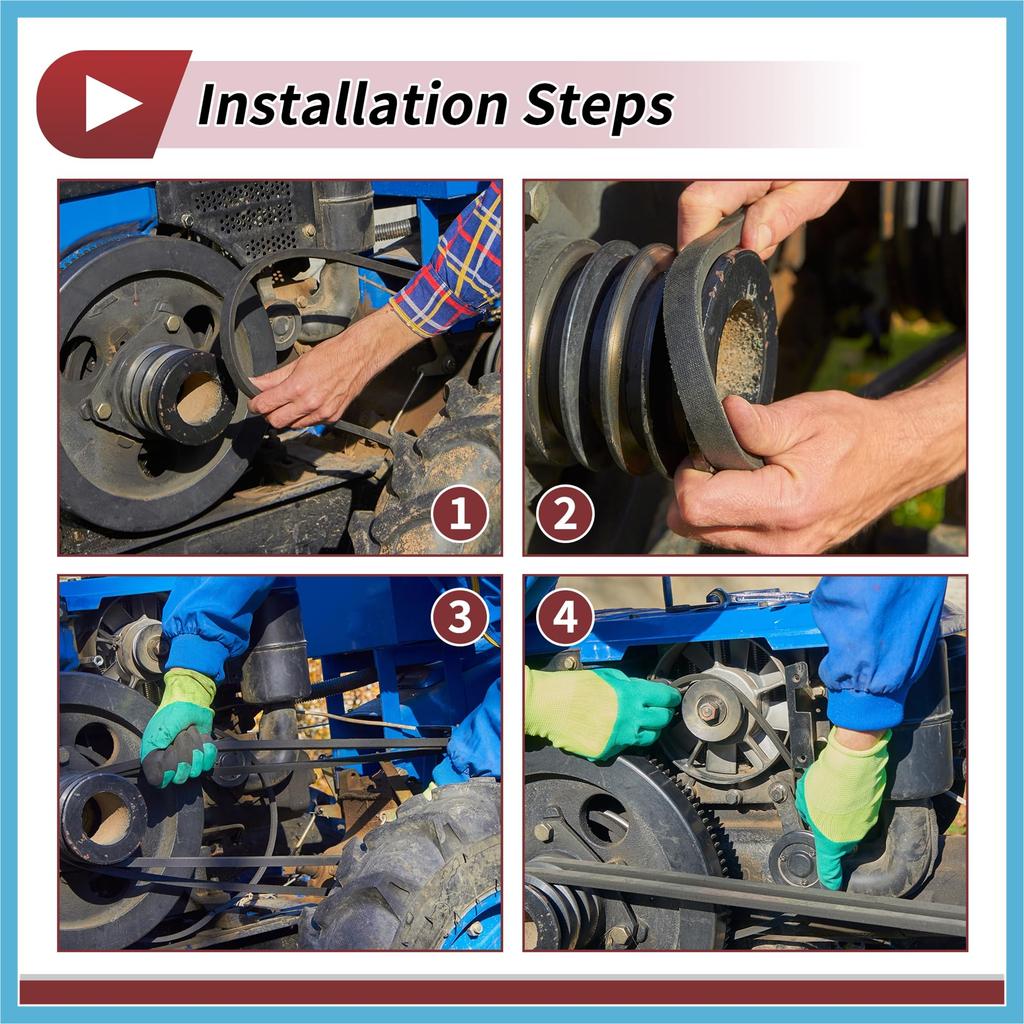 Installation Steps

1

2

3

4