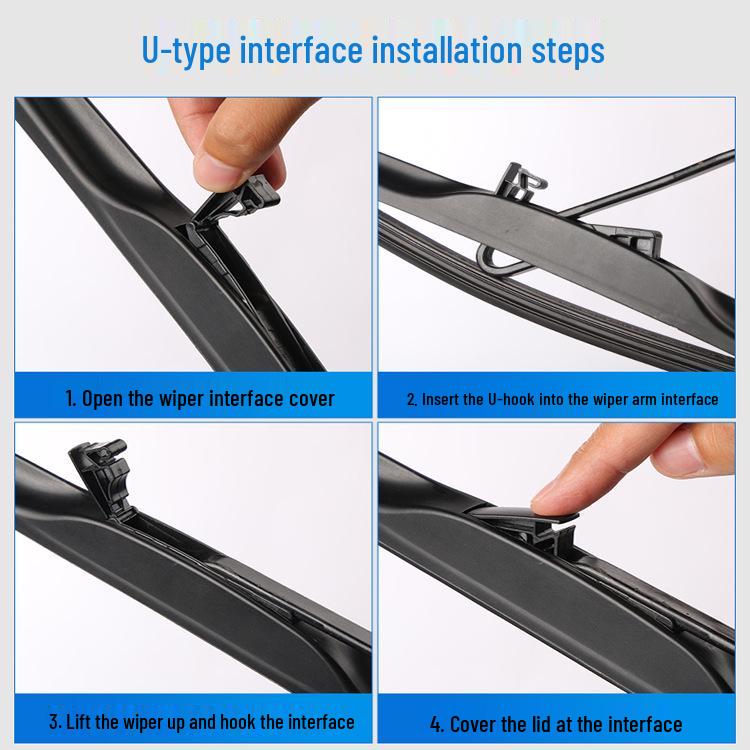 U-type interface installation steps

1. Open the wiper interface cover

2. Insert the U-hook into the wiper arm interface

3. Lift the wiper up and hook the interface

4. Cover the lid at the interface