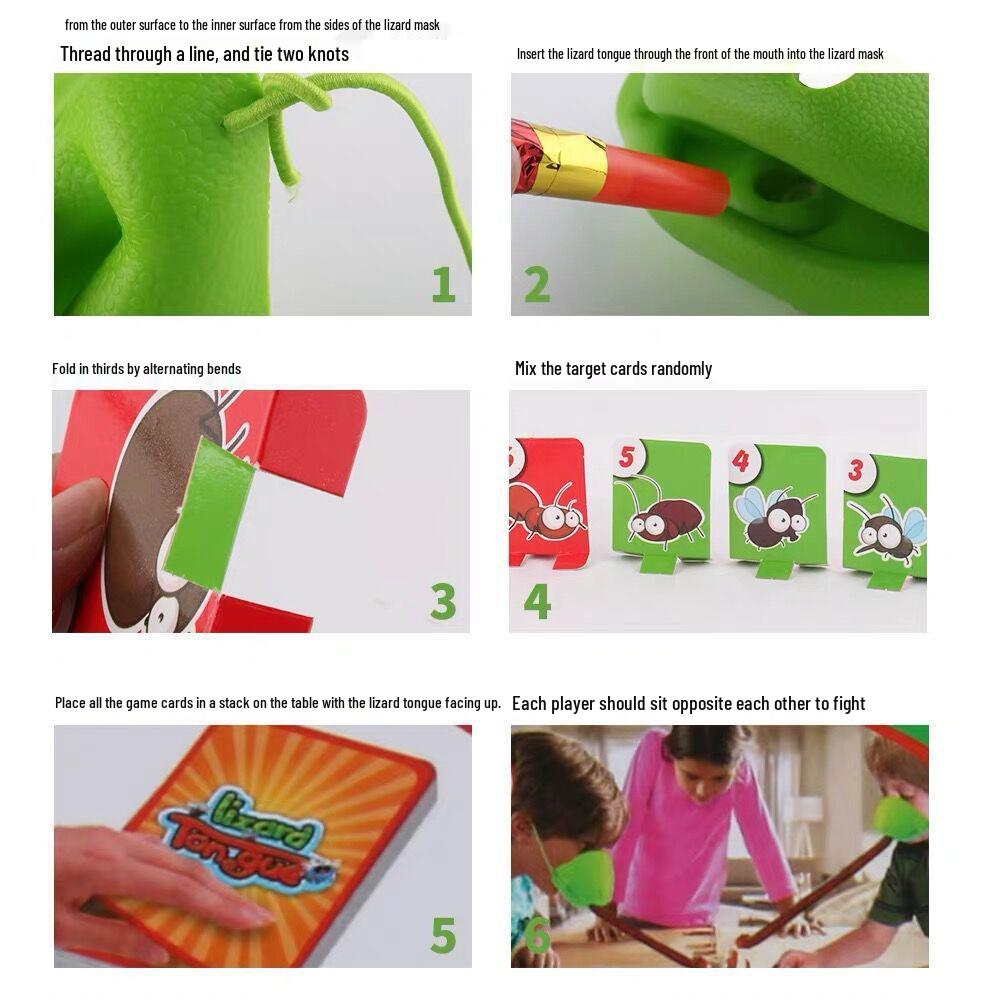 from the outer surface to the inner surface from the sides of the lizard mask

Thread through a line, and tie two knots

1

Insert the lizard tongue through the front of the mouth into the lizard mask

2

Fold in thirds by alternating bends

3

Mix the target cards randomly

5

4

3

4

Place all the game cards in a stack on the table with the lizard tongue facing up.

lizard Tongue

5

Each player should sit opposite each other to fight

6