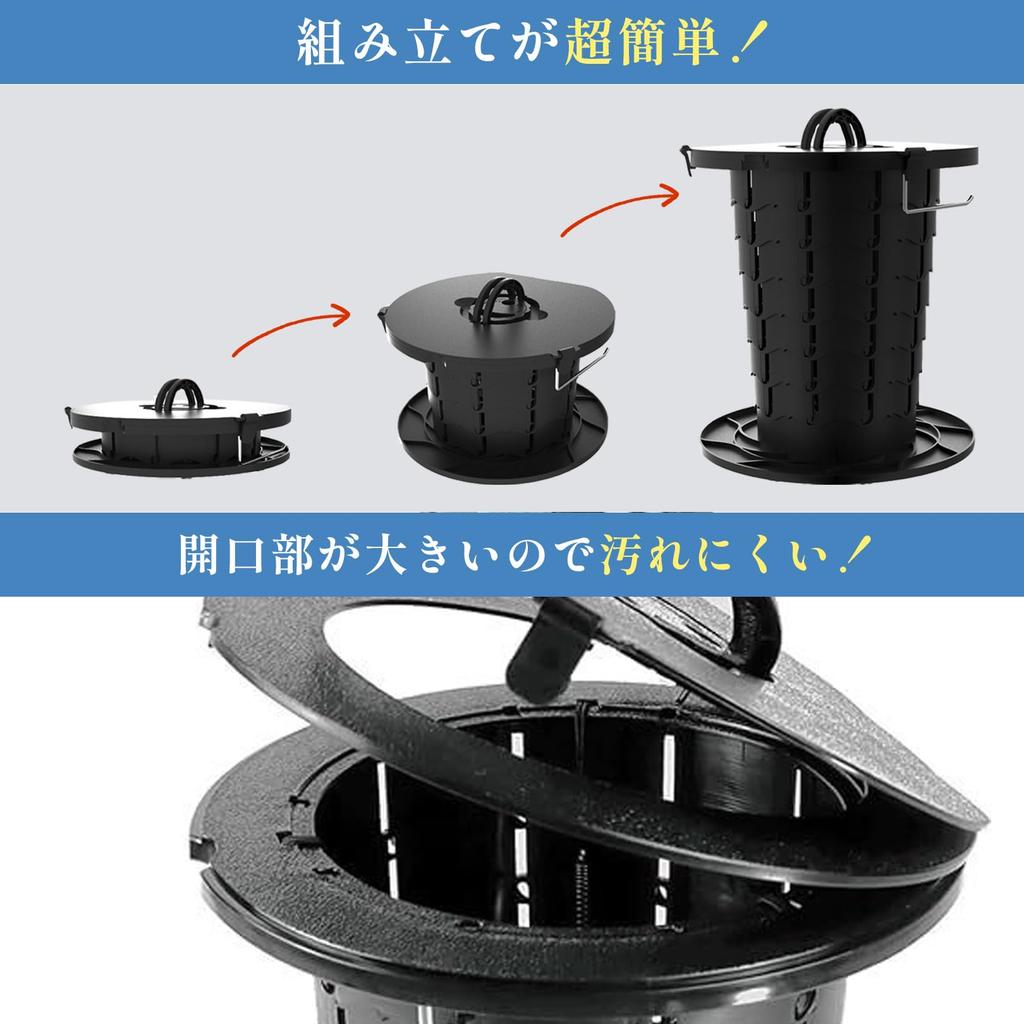 組み立てが超簡単！

開口部が大きいので汚れにくい！