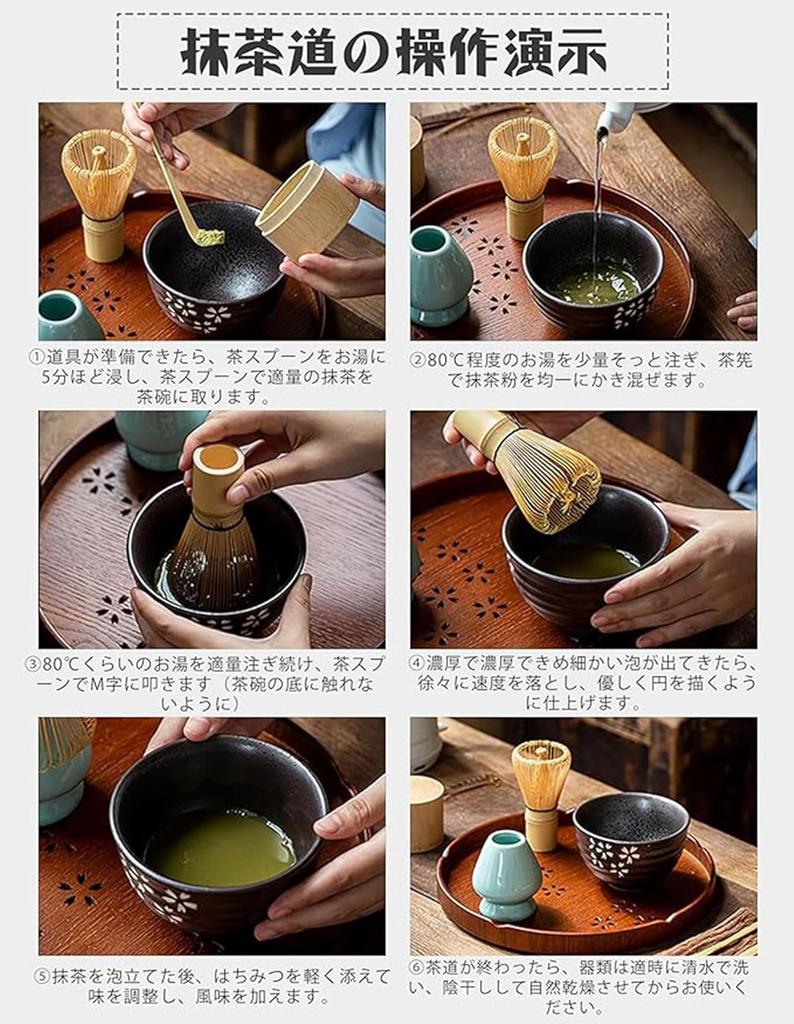 抹茶道の操作演示

①道具が準備できたら、茶スプーンをお湯に5分ほど浸し、茶スプーンで適量の抹茶を茶碗に取ります。

②80℃程度のお湯を少量そっと注ぎ、茶筅で抹茶粉を均一にかき混ぜます。

③80℃くらいのお湯を適量注ぎ続け、茶スプーンでM字に叩きます（茶碗の底に触れないように）

④濃厚で濃厚できめ細かい泡が出てきたら、徐々に速度を落とし、優しく円を描くように仕上げます。

⑤抹茶を泡立てた後、はちみつを軽く添えて味を調整し、風味を加えます。

⑥茶道が終わったら、器類は適時に清水で洗い、陰干しして自然乾燥させてからお使いください。