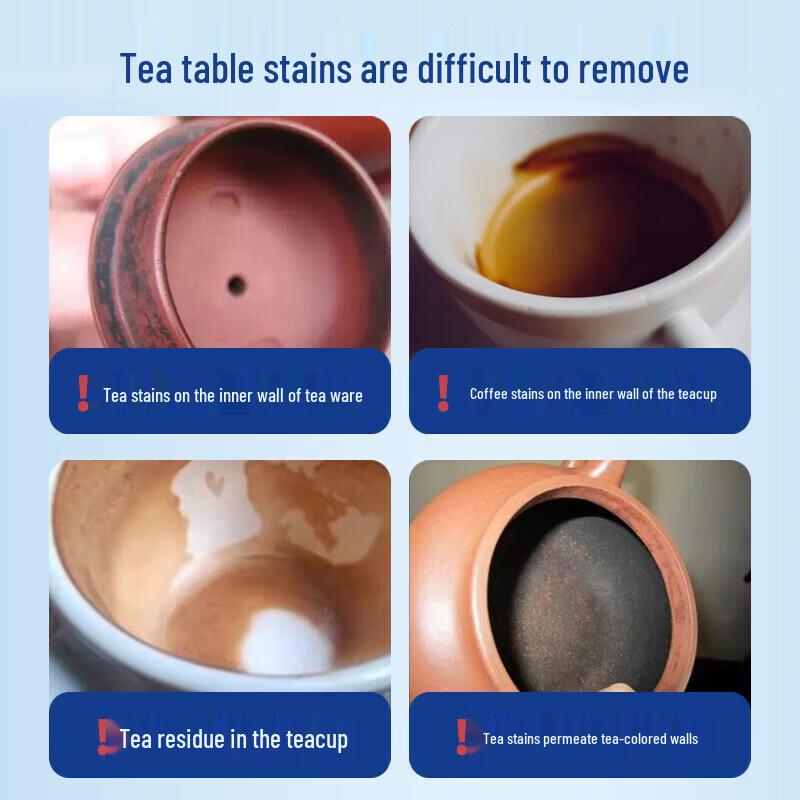 Tea table stains are difficult to remove

! Tea stains on the inner wall of tea ware

! Coffee stains on the inner wall of the teacup

! Tea residue in the teacup

! Tea stains permeate tea-colored walls