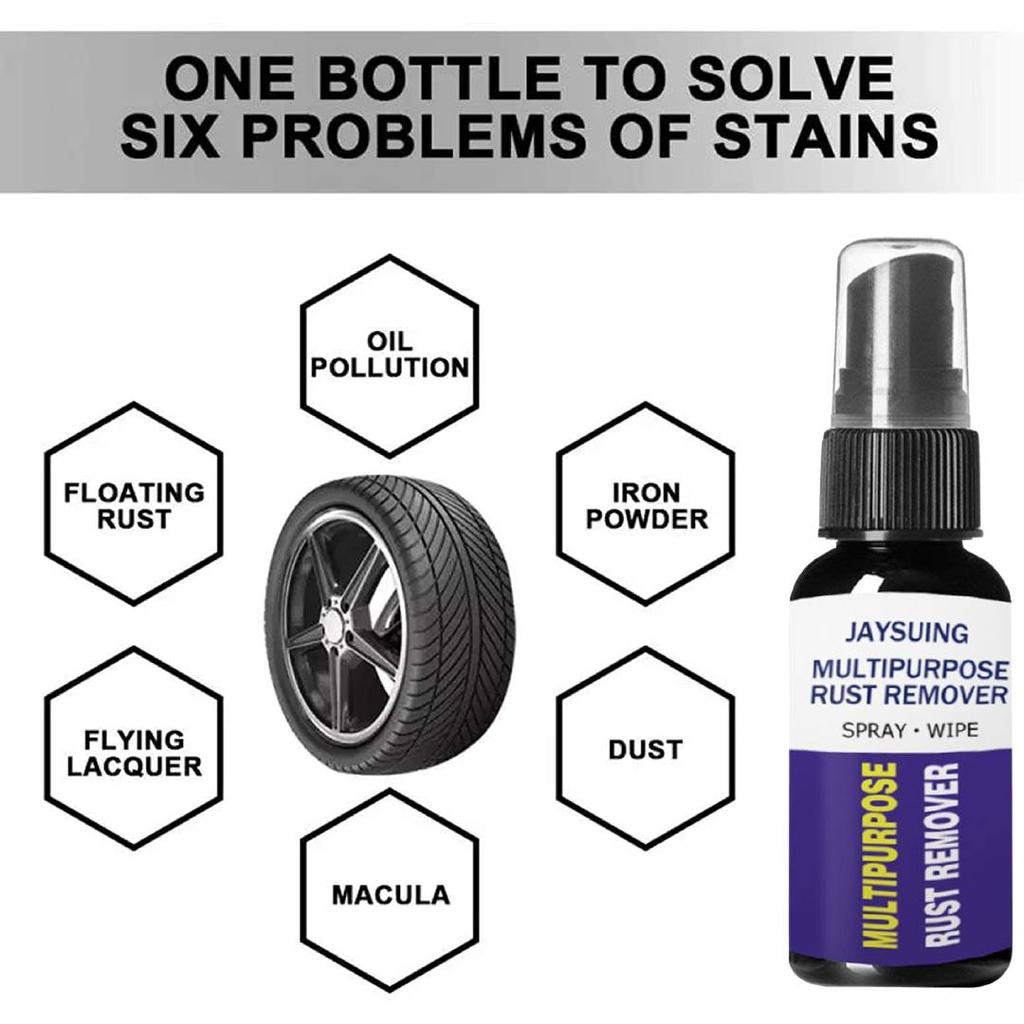 ONE BOTTLE TO SOLVE SIX PROBLEMS OF STAINS

OIL POLLUTION

FLOATING RUST

IRON POWDER

FLYING LACQUER

DUST

MACULA

JAYSUING
MULTIPURPOSE RUST REMOVER
SPRAY • WIPE

MULTIPURPOSE
RUST REMOVER