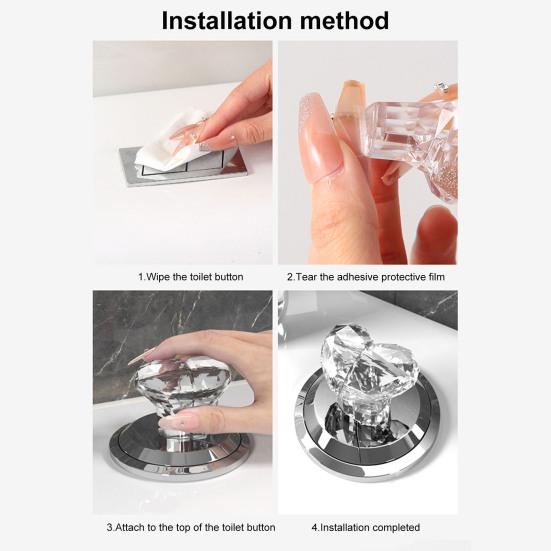 Installation method

1.Wipe the toilet button

2.Tear the adhesive protective film

3.Attach to the top of the toilet button

4.Installation completed