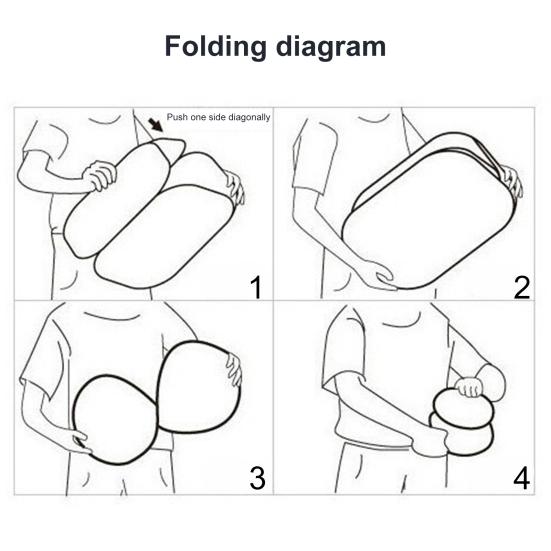 Folding diagram

Push one side diagonally

1

2

3

4