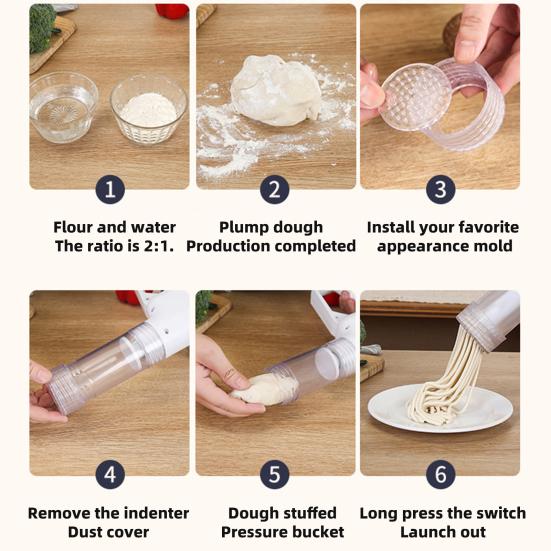 1

Flour and water
The ratio is 2:1.

2

Plump dough
Production completed

3

Install your favorite
appearance mold

4

Remove the indenter
Dust cover

5

Dough stuffed
Pressure bucket

6

Long press the switch
Launch out