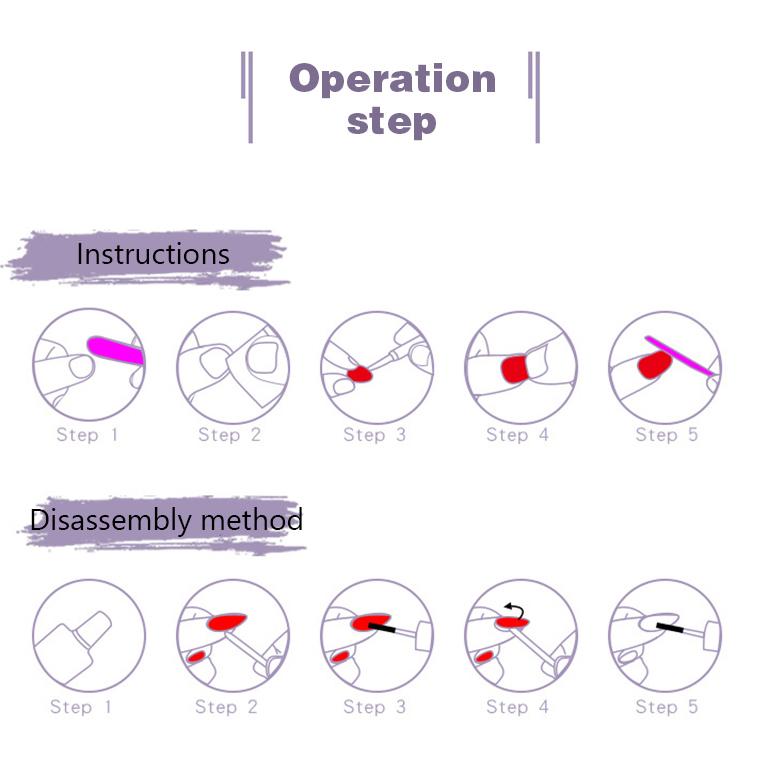 Operation step

Instructions

Step 1
Step 2
Step 3
Step 4
Step 5

Disassembly method

Step 1
Step 2
Step 3
Step 4
Step 5