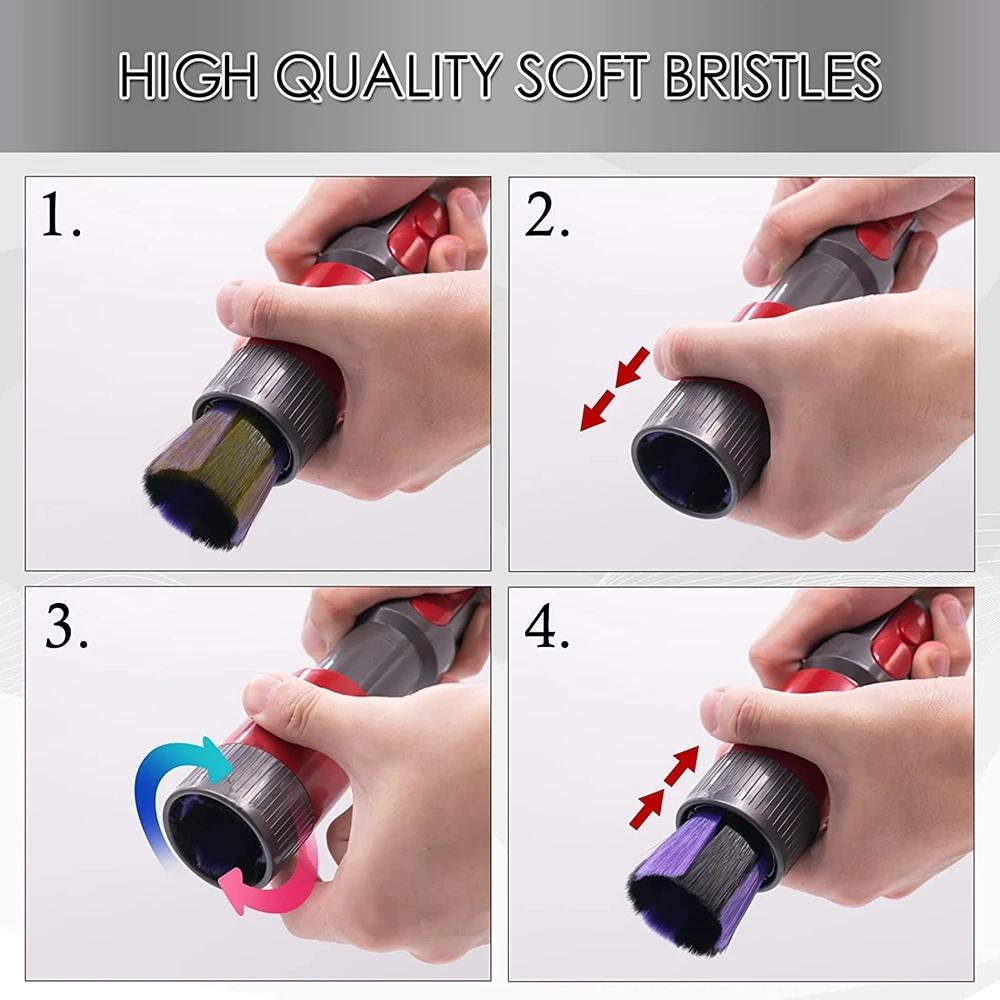 HIGH QUALITY SOFT BRISTLES

1.

2.

3.

4.