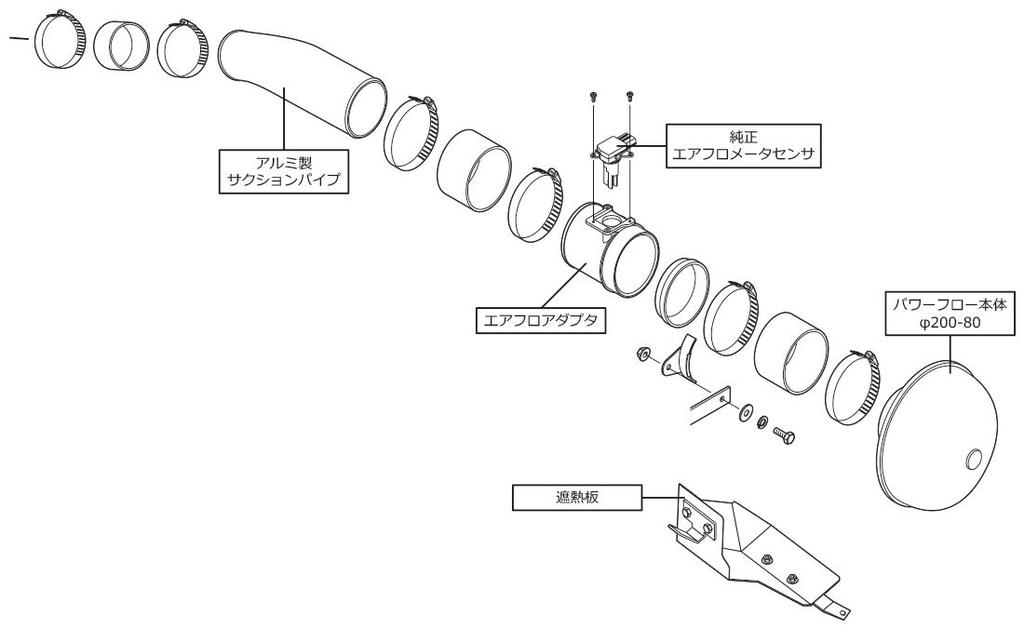 アルミ製
サクションパイプ

純正
エアフロメータセンサ

エアフロアダプタ

パワーフロー本体
φ200-80

遮熱板