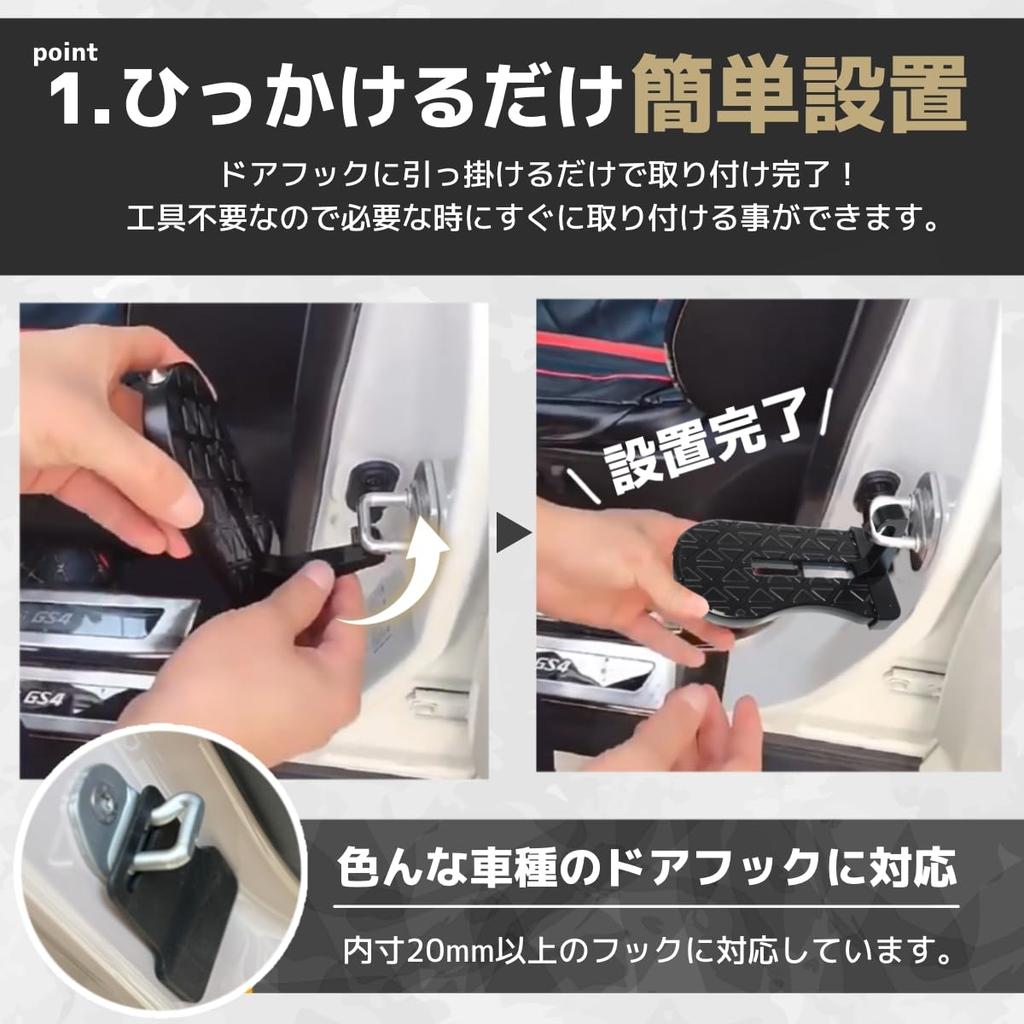 point
1.ひっかけるだけ簡単設置

ドアフックに引っ掛けるだけで取り付け完了！
工具不要なので必要な時にすぐに取り付ける事ができます。

GS4
GS4

設置完了

GS4

色んな車種のドアフックに対応

内寸20mm以上のフックに対応しています。