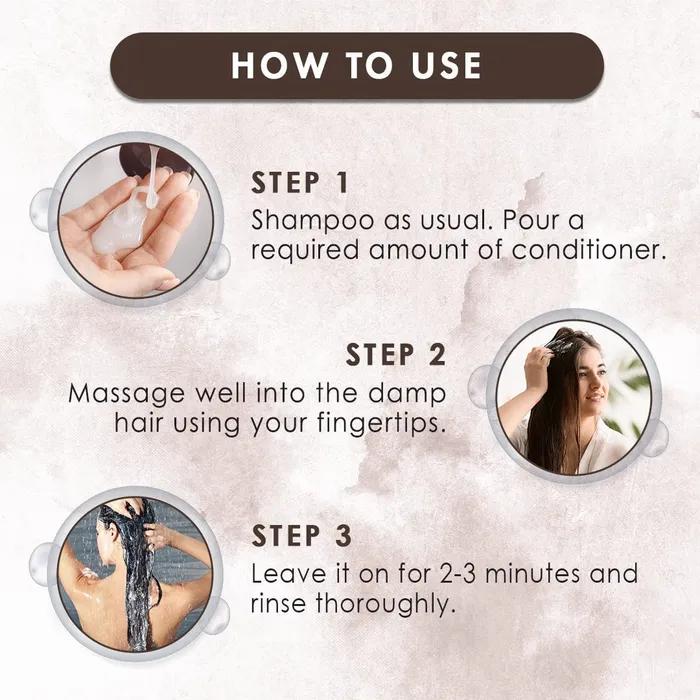 HOW TO USE

STEP 1
Shampoo as usual. Pour a required amount of conditioner.

STEP 2
Massage well into the damp hair using your fingertips.

STEP 3
Leave it on for 2-3 minutes and rinse thoroughly.