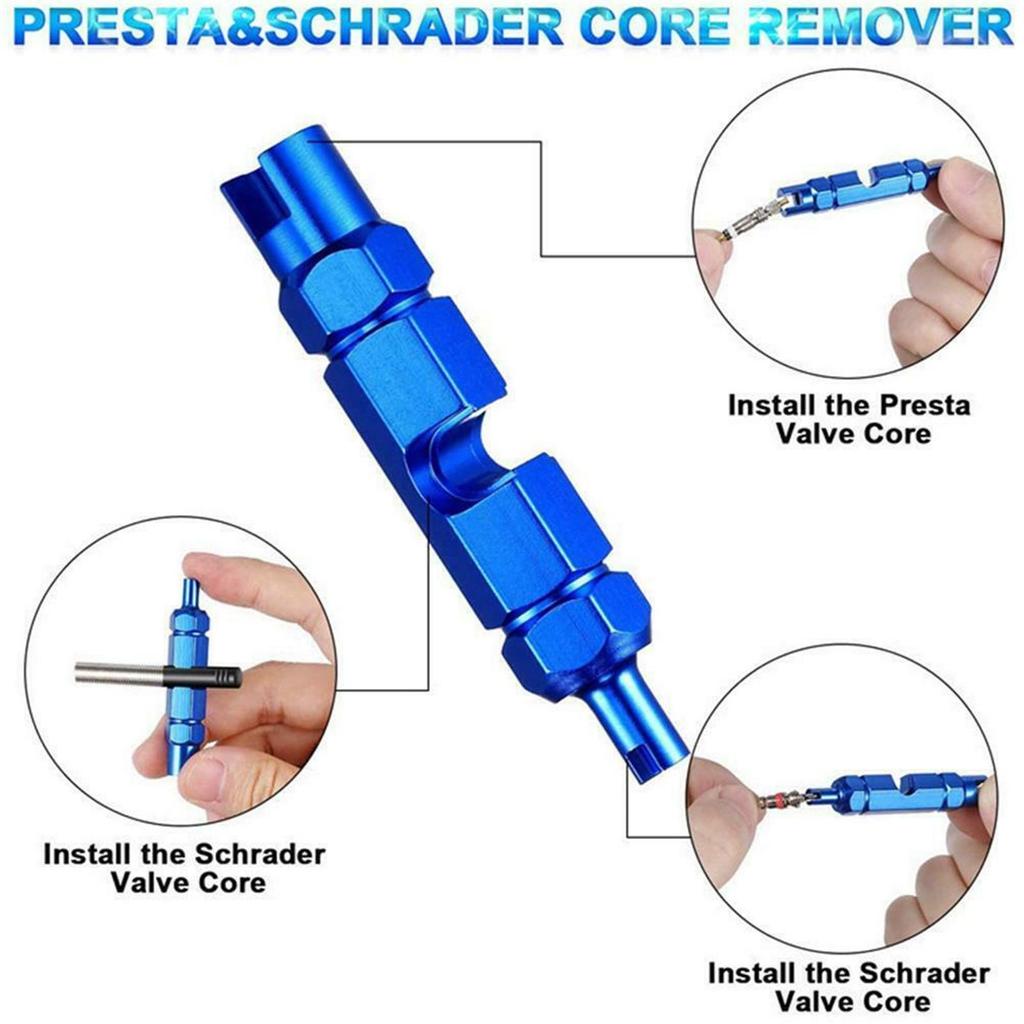 PRESTA&SCHRADER CORE REMOVER

Install the Presta Valve Core

Install the Schrader Valve Core

Install the Schrader Valve Core