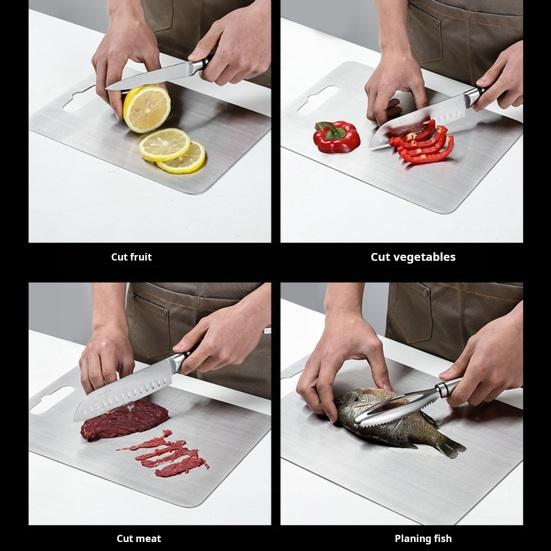 Cut fruit

Cut vegetables

Cut meat

Planing fish