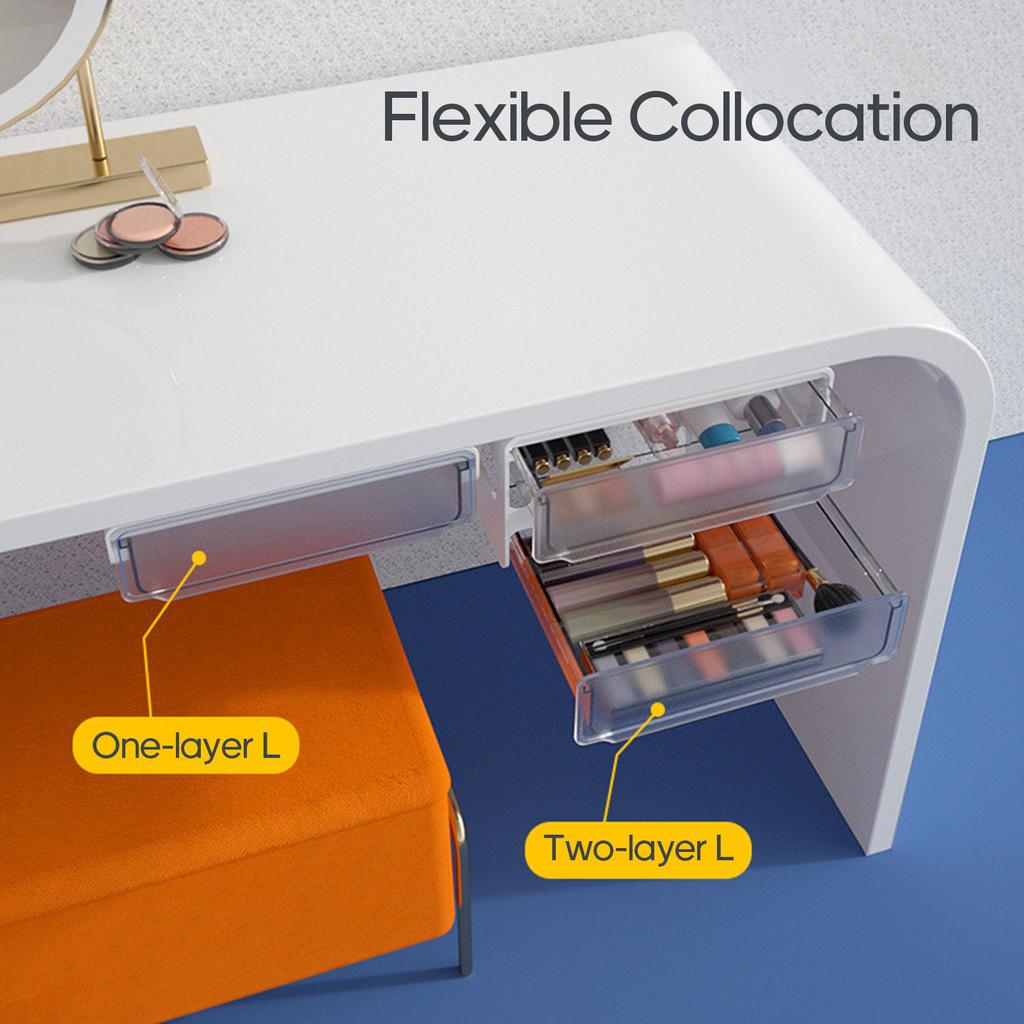 Flexible Collocation

One-layer L

Two-layer L