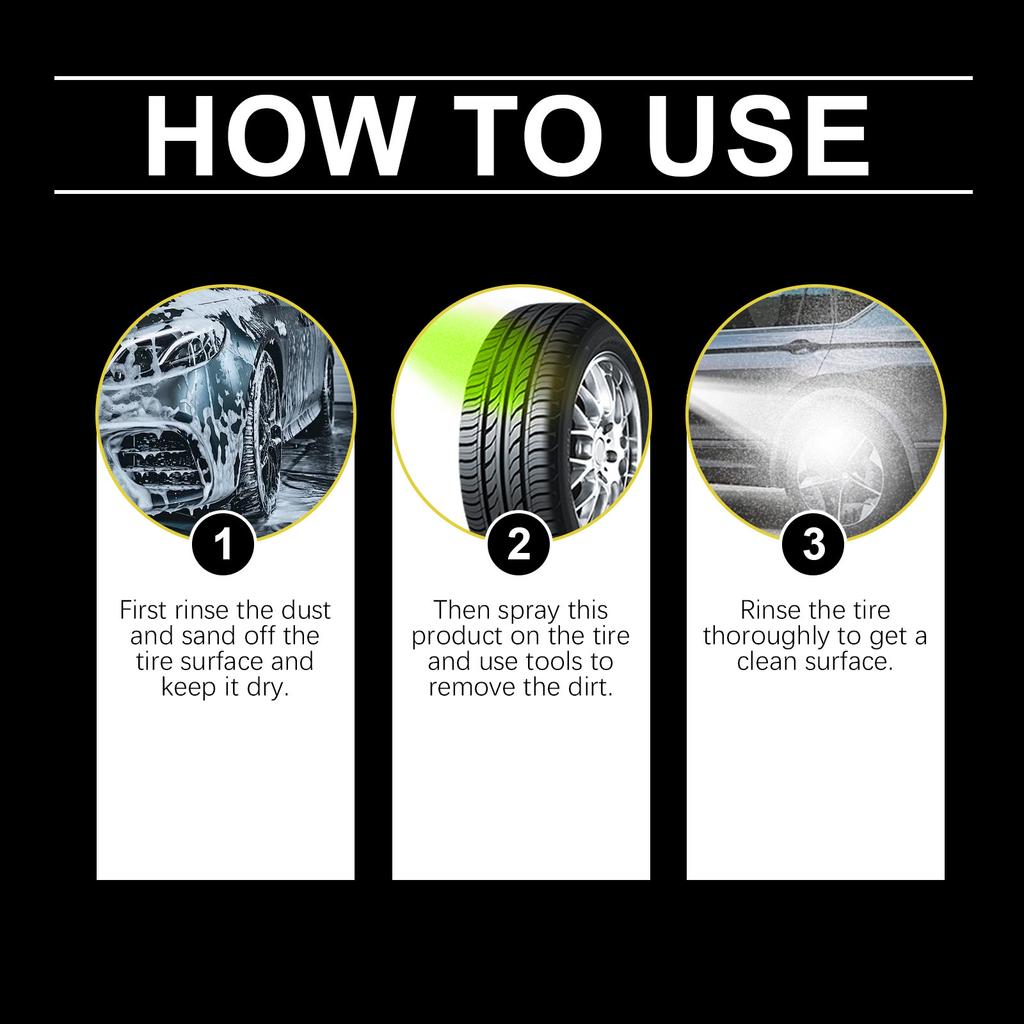 HOW TO USE

1

First rinse the dust and sand off the tire surface and keep it dry.

2

Then spray this product on the tire and use tools to remove the dirt.

3

Rinse the tire thoroughly to get a clean surface.