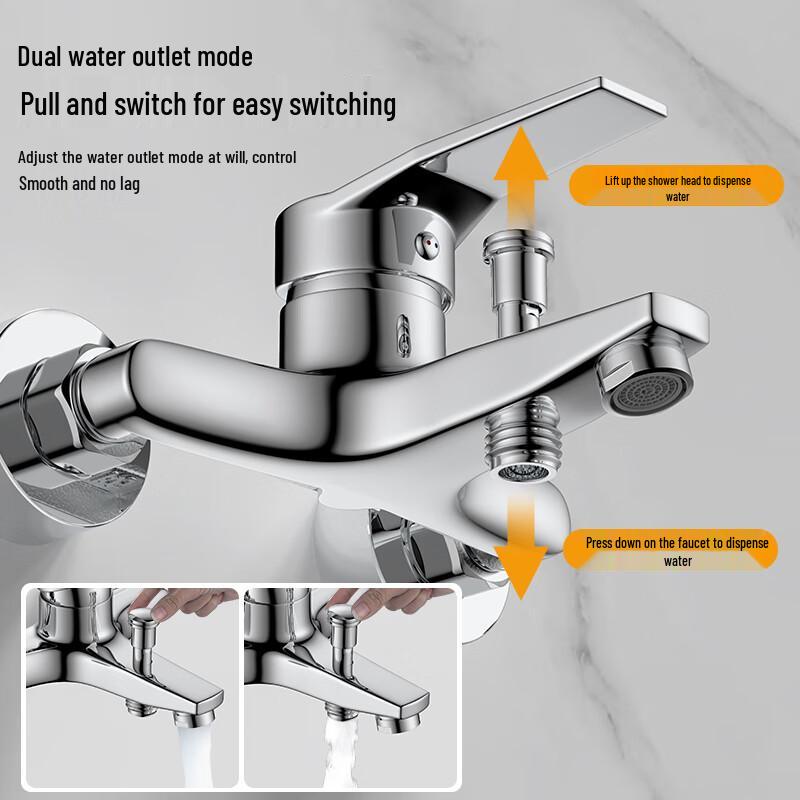 Dual water outlet mode

Pull and switch for easy switching

Adjust the water outlet mode at will, control
Smooth and no lag

Lift up the shower head to dispense water

Press down on the faucet to dispense water