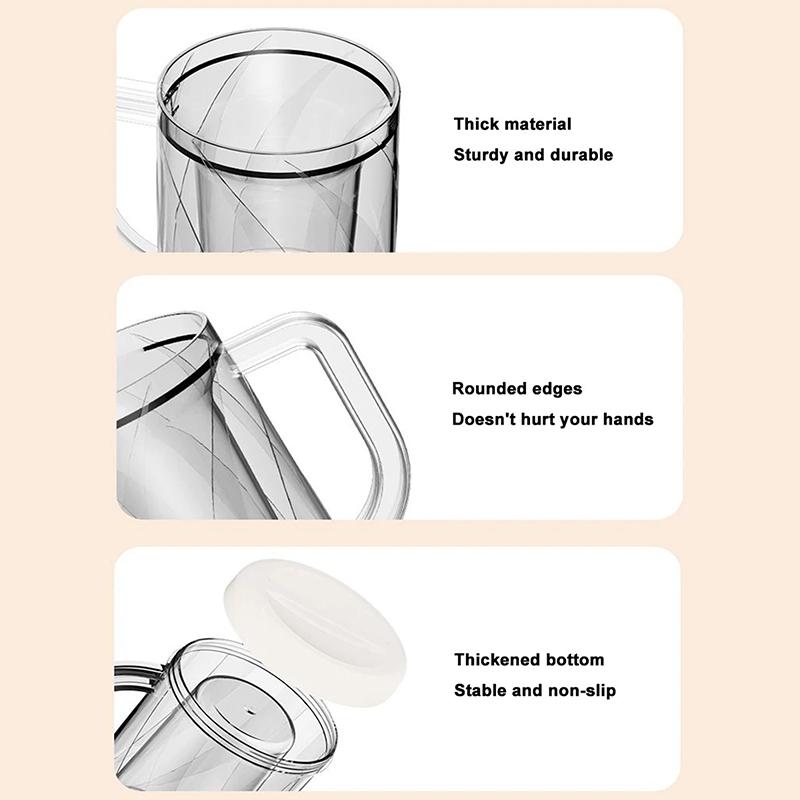 Thick material
Sturdy and durable

Rounded edges
Doesn't hurt your hands

Thickened bottom
Stable and non-slip