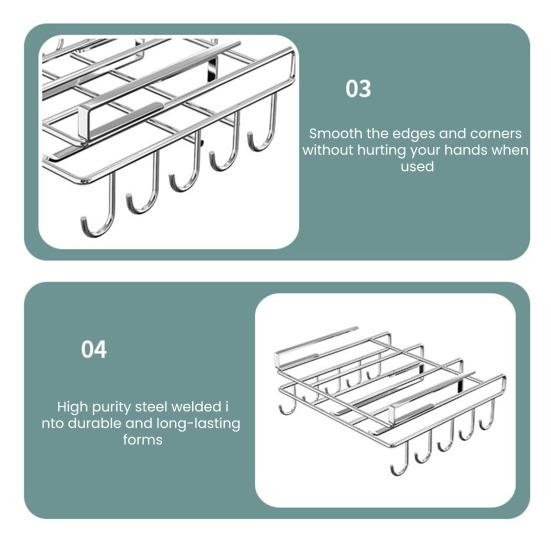 03

Smooth the edges and corners without hurting your hands when used

04

High purity steel welded i nto durable and long-lasting forms