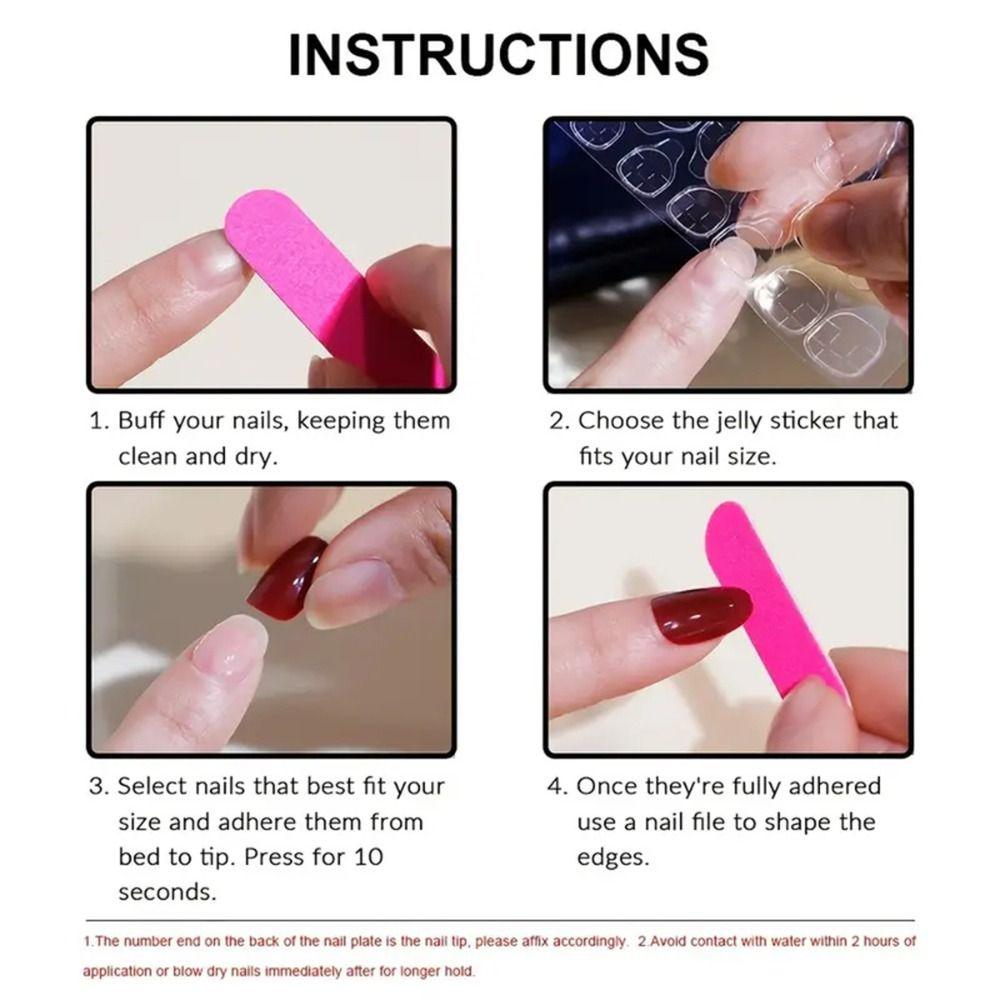 INSTRUCTIONS

1. Buff your nails, keeping them clean and dry.

2. Choose the jelly sticker that fits your nail size.

3. Select nails that best fit your size and adhere them from bed to tip. Press for 10 seconds.

4. Once they're fully adhered use a nail file to shape the edges.

1.The number end on the back of the nail plate is the nail tip, please affix accordingly. 2.Avoid contact with water within 2 hours of application or blow dry nails immediately after for longer hold.