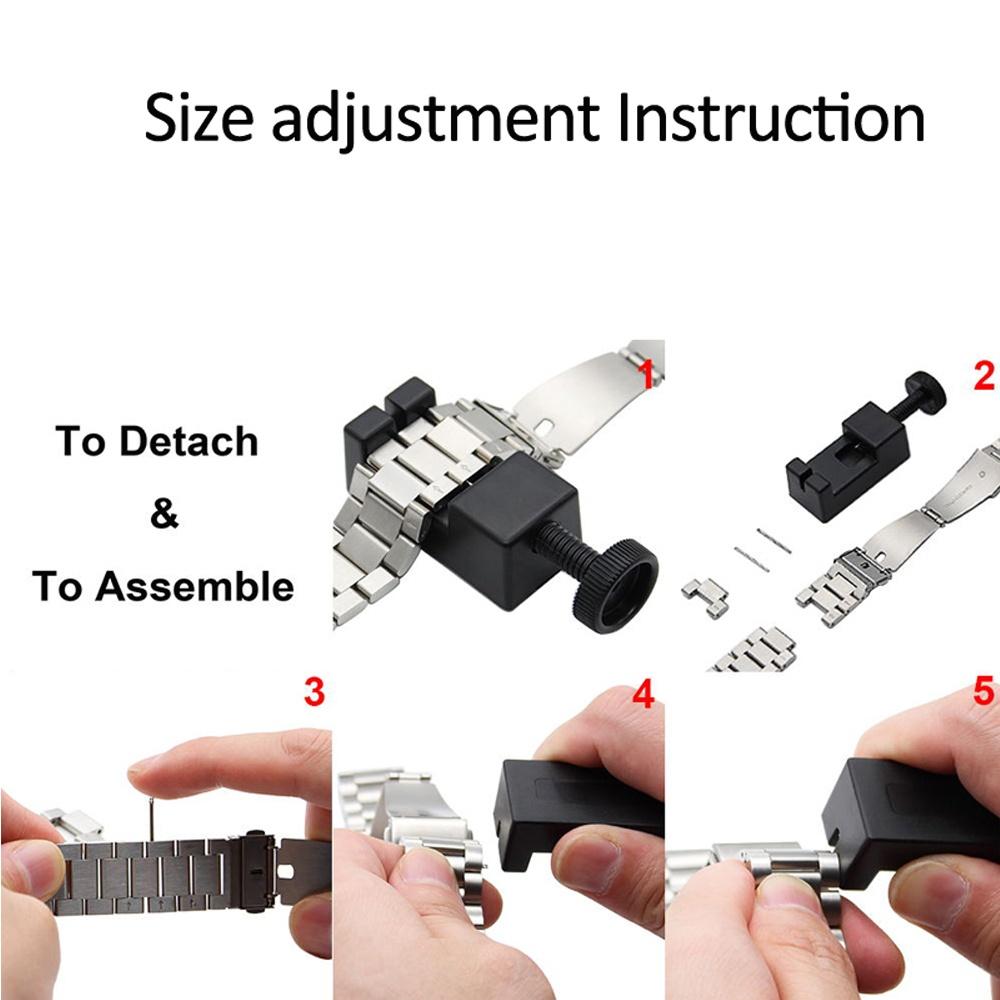 Size adjustment Instruction

To Detach
&
To Assemble

1

2

3

4

5