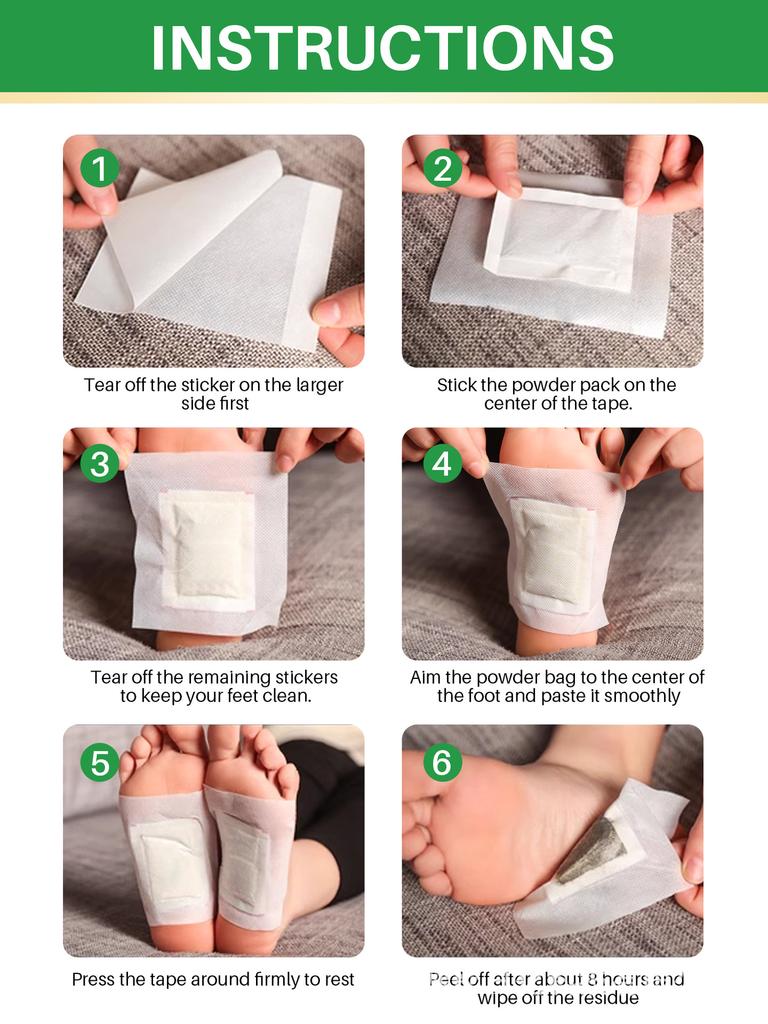 INSTRUCTIONS

1

Tear off the sticker on the larger side first

2

Stick the powder pack on the center of the tape.

3

Tear off the remaining stickers to keep your feet clean.

4

Aim the powder bag to the center of the foot and paste it smoothly

5

Press the tape around firmly to rest

6

Peel off after about 8 hours and wipe off the residue