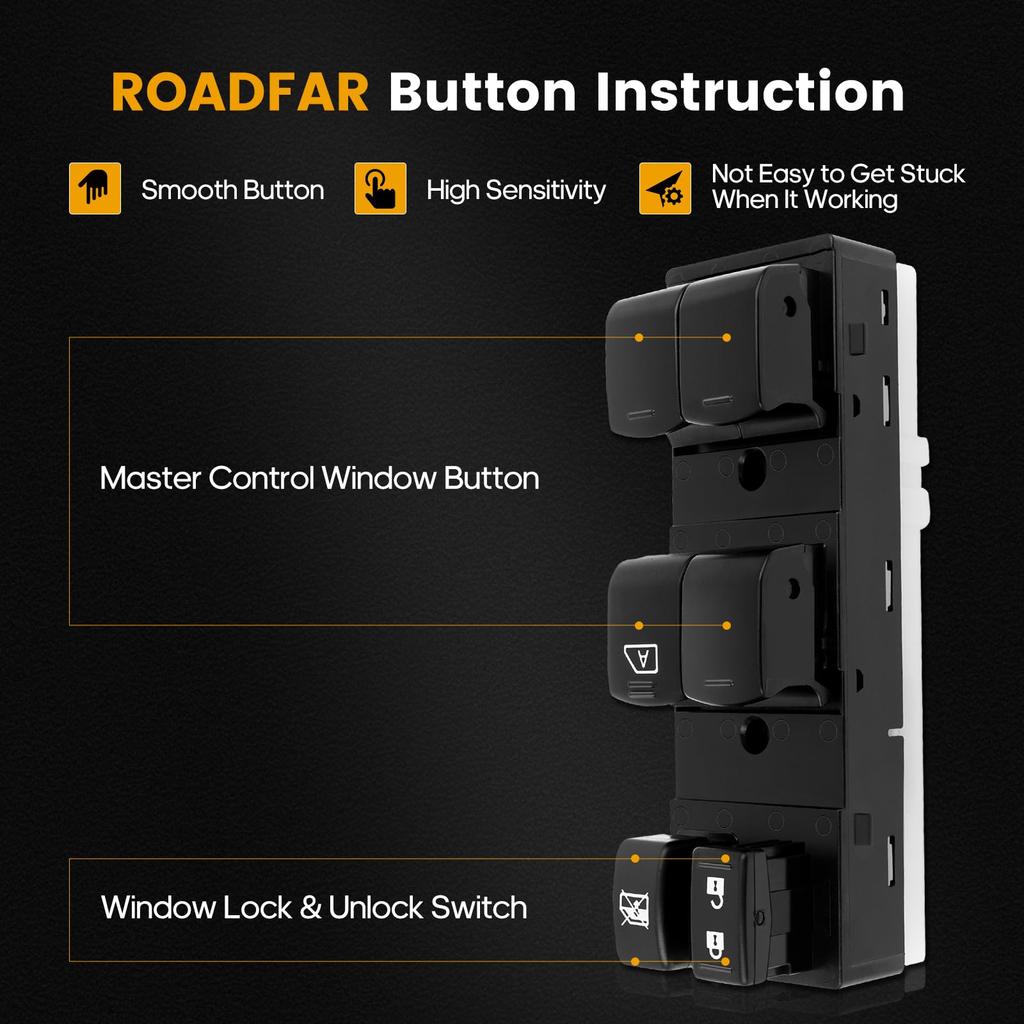 ROADFAR Button Instruction

Smooth Button

High Sensitivity

Not Easy to Get Stuck When It Working

Master Control Window Button

A

Window Lock & Unlock Switch