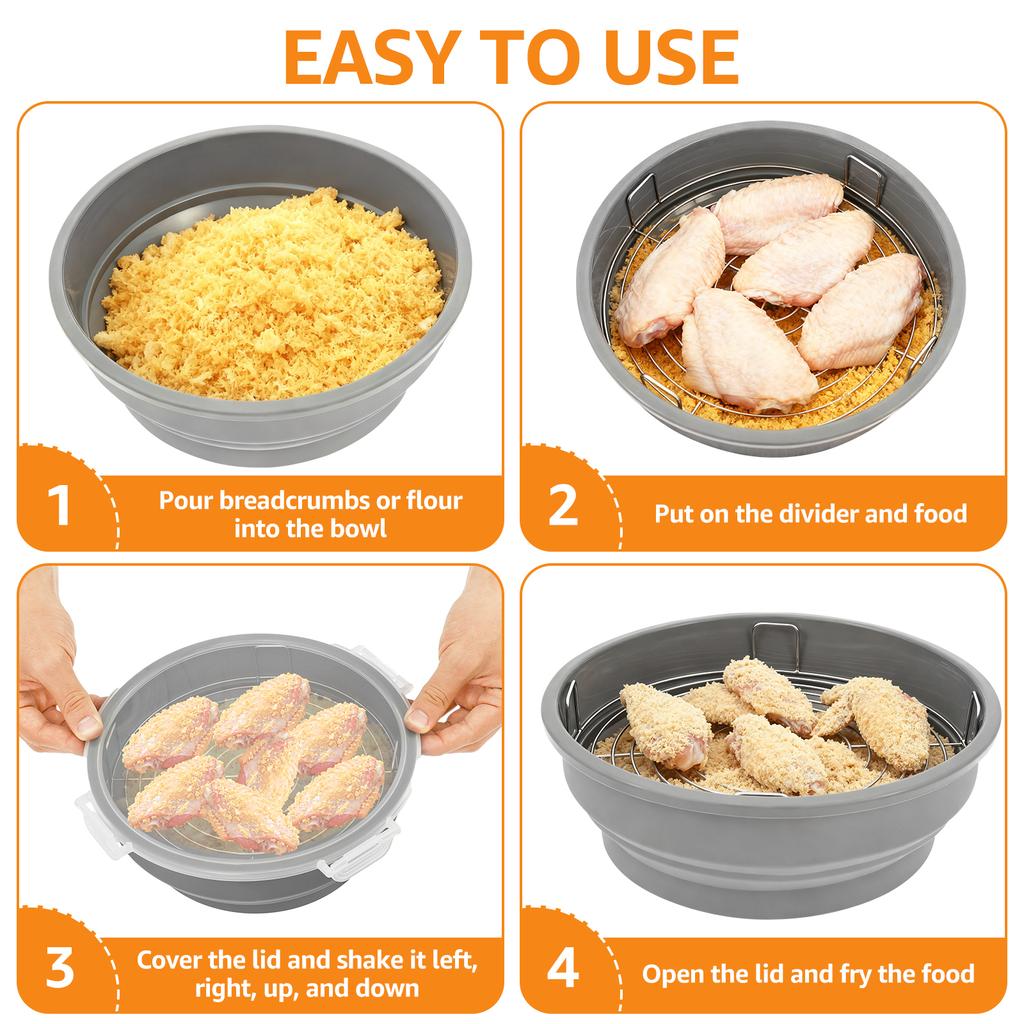 EASY TO USE

1 Pour breadcrumbs or flour into the bowl

2 Put on the divider and food

3 Cover the lid and shake it left, right, up, and down

4 Open the lid and fry the food