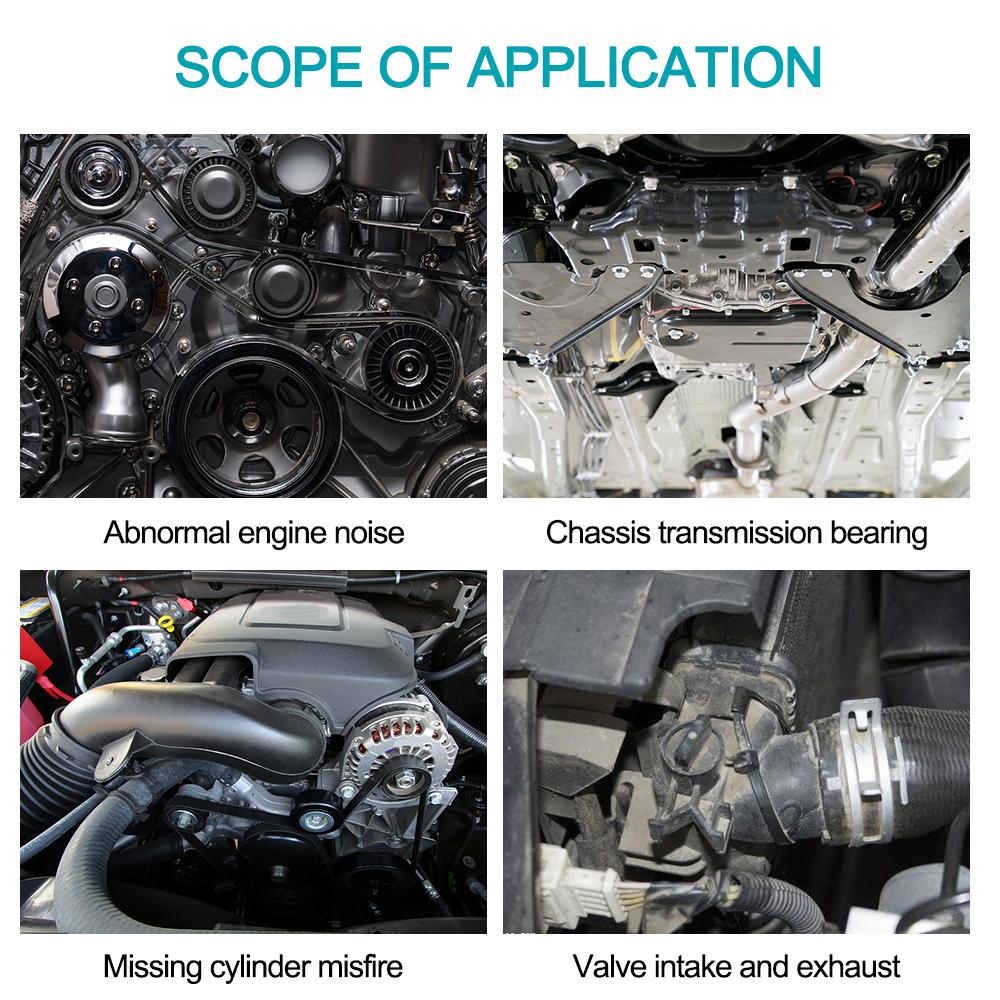 SCOPE OF APPLICATION

Abnormal engine noise

Chassis transmission bearing

Missing cylinder misfire

Valve intake and exhaust