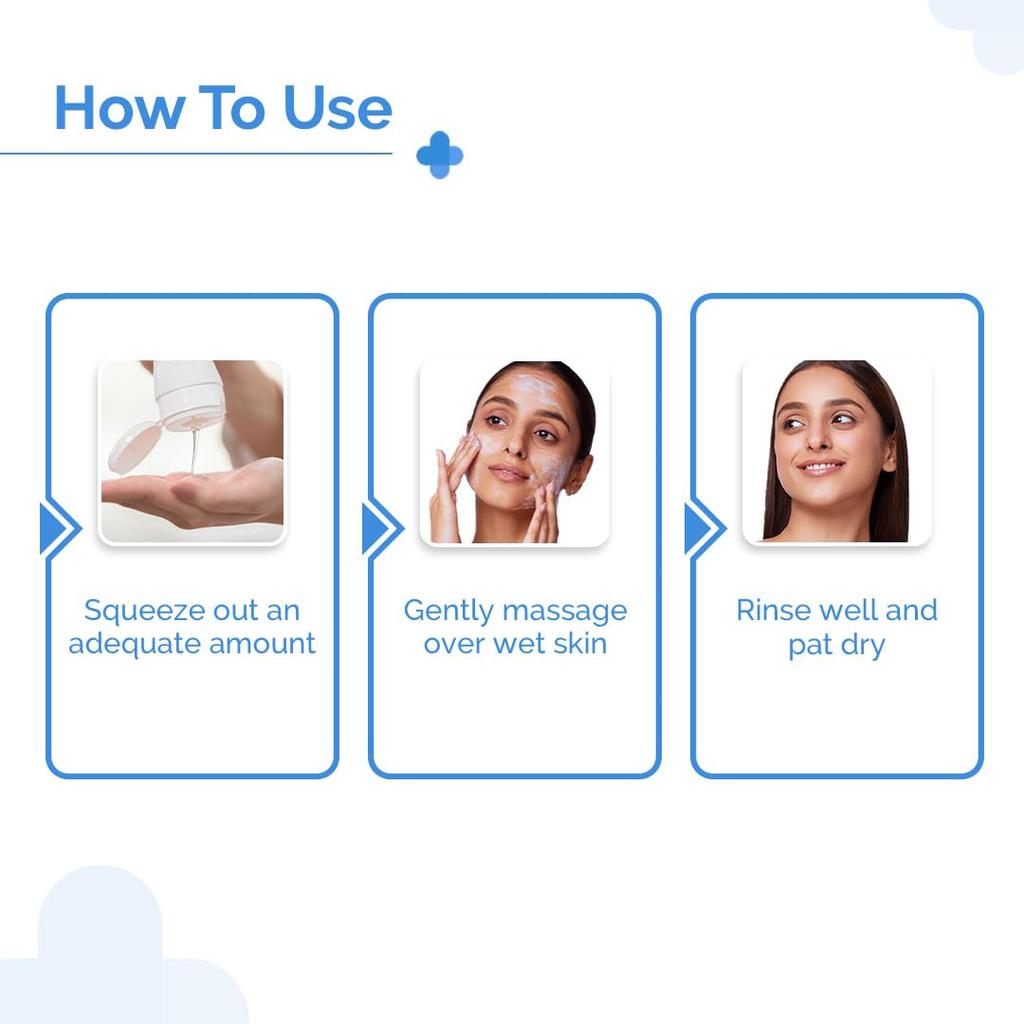 How To Use

Squeeze out an adequate amount

Gently massage over wet skin

Rinse well and pat dry